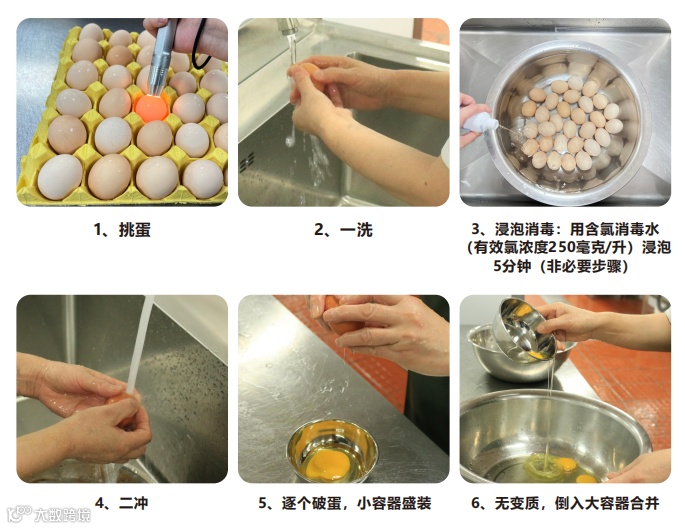 1、挑蛋

2、一洗

3、浸泡消毒：用含氯消毒水（有效氯浓度250毫克/升）浸泡5分钟（非必要步骤）

4、二冲

5、逐个破蛋，小容器盛装

6、无变质，倒入大容器合并

大数跨境