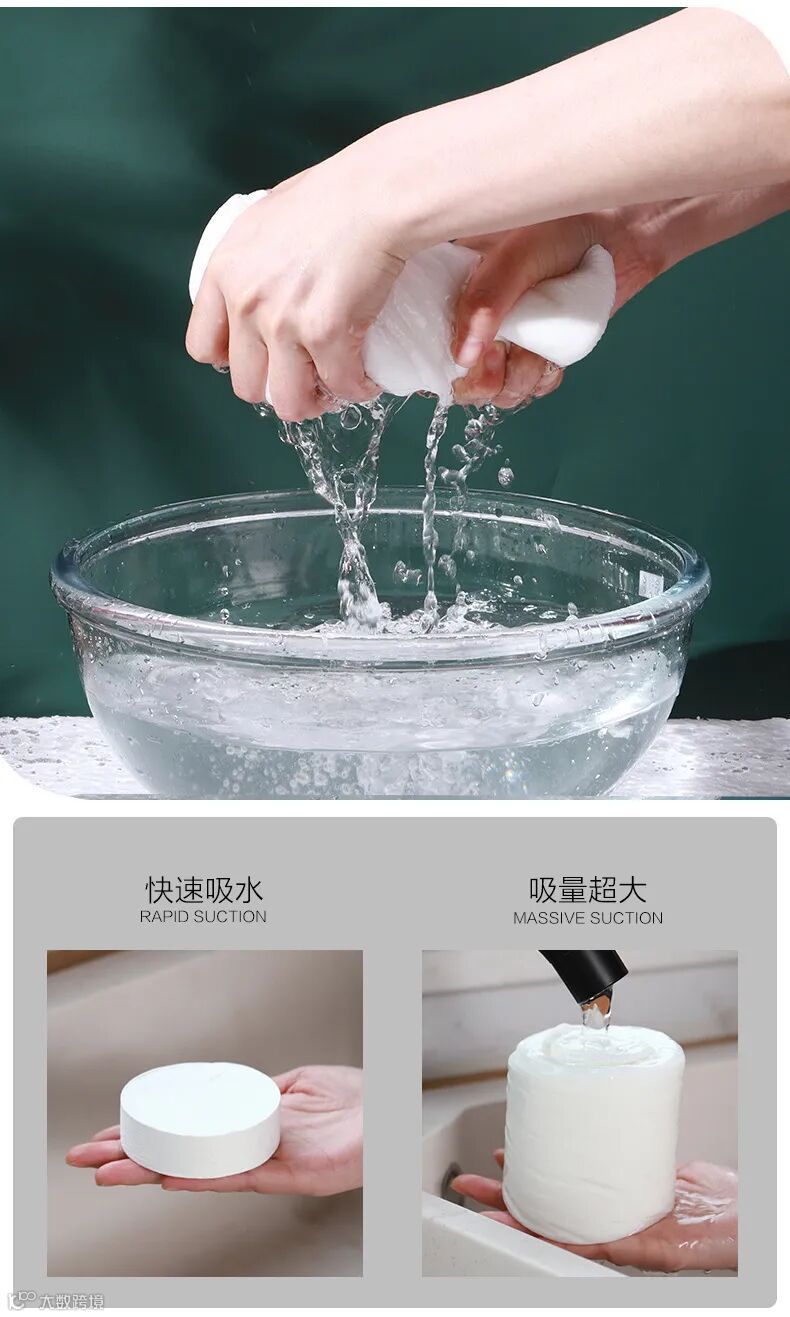 快速吸水
RAPID SUCTION

吸量超大
MASSIVE SUCTION

大数跨境