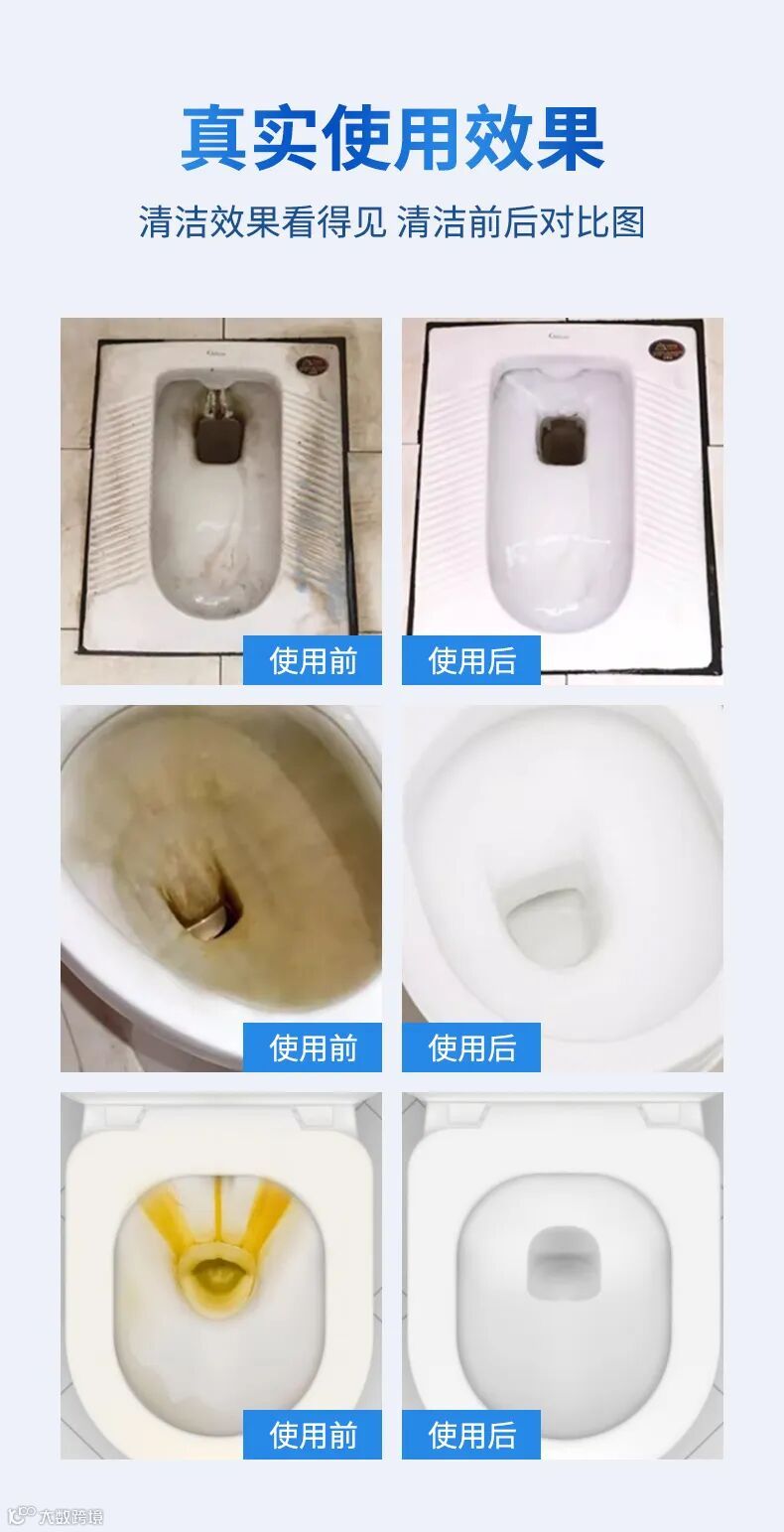 真实使用效果

清洁效果看得见 清洁前后对比图

使用前

使用后

使用前

使用后

使用前

使用后

大数跨境