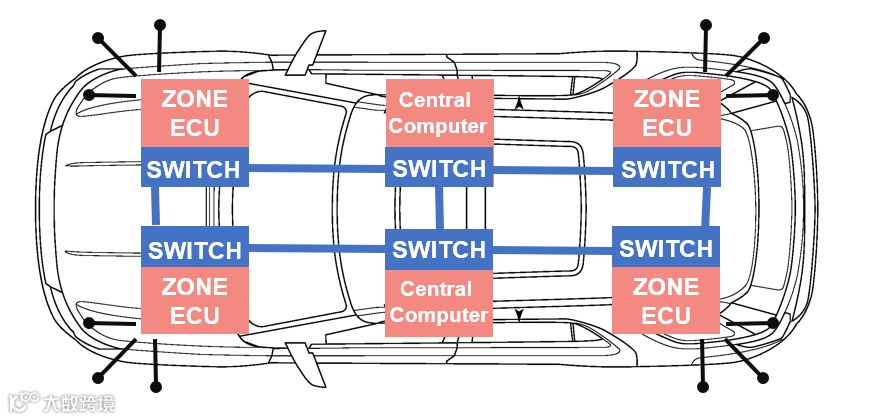 ZONE ECU
SWITCH
Central Computer
SWITCH
ZONE ECU
SWITCH
SWITCH
ZONE ECU
SWITCH
Central Computer
SWITCH
ZONE ECU
大数跨境