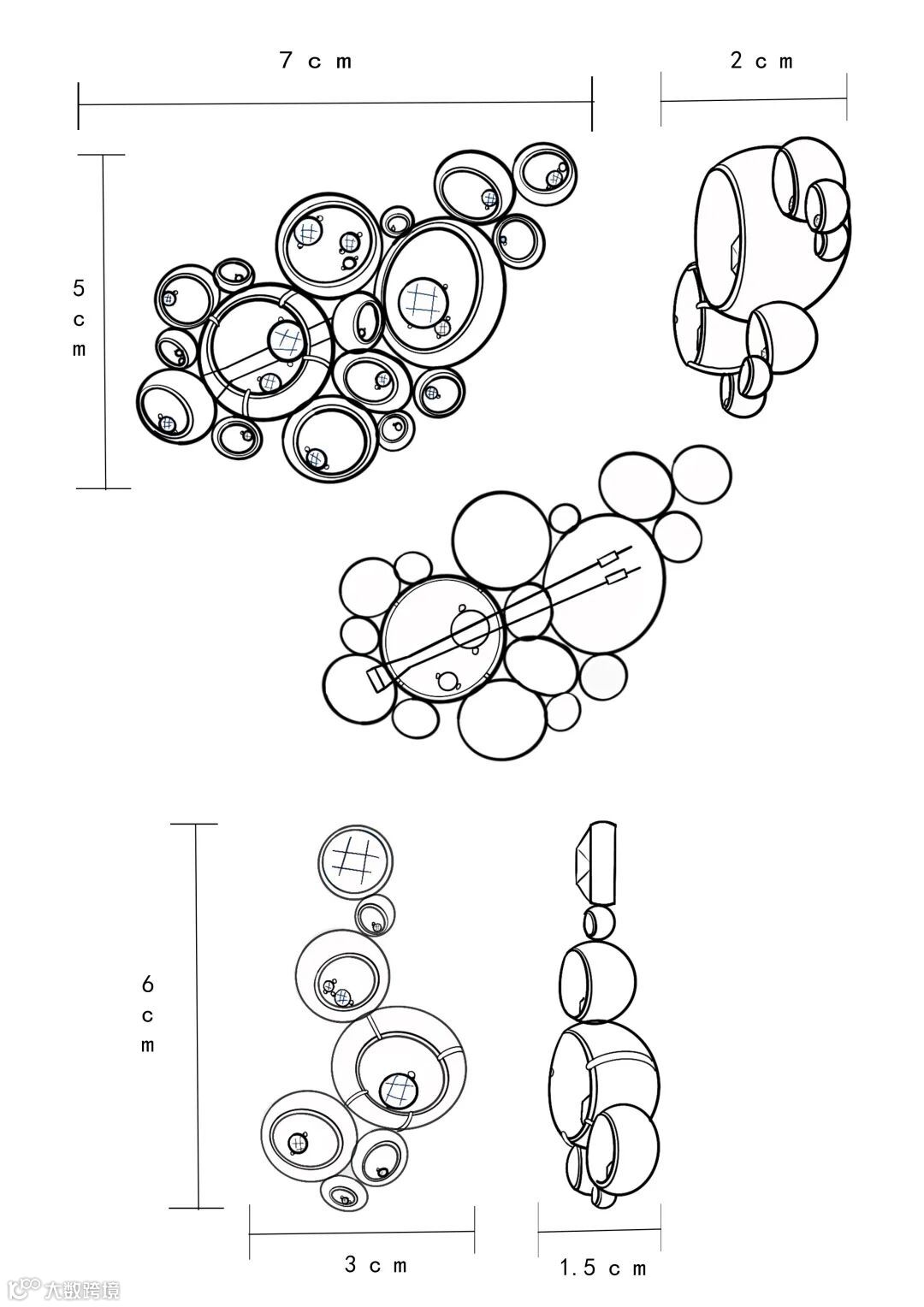 7 c m

2 c m

5 c m

6 c m

3 c m

1.5 c m

大数跨境