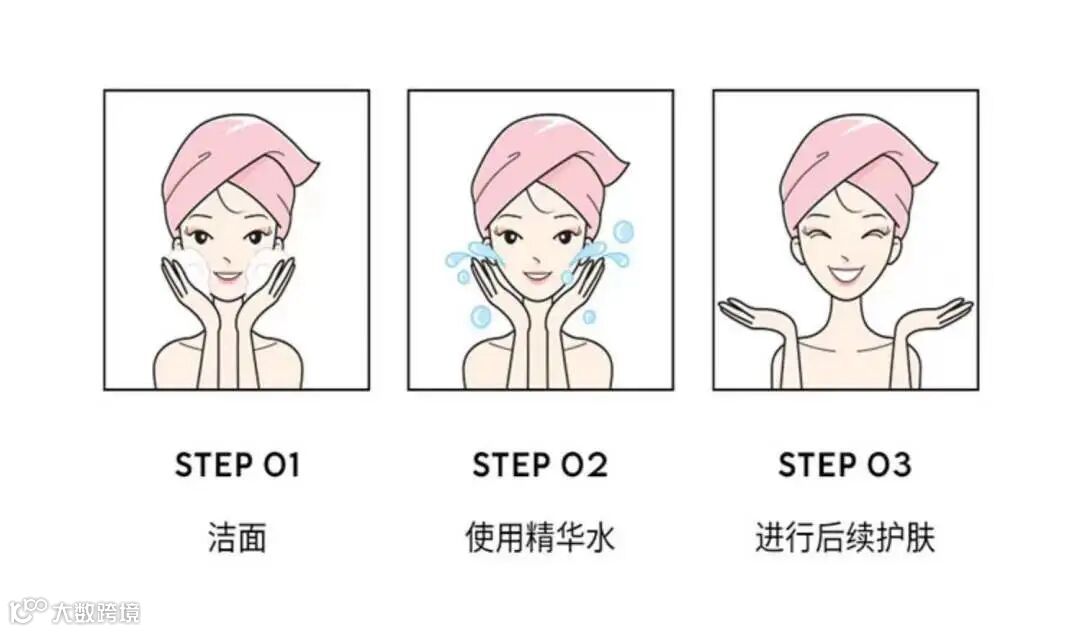 STEP 01
洁面

STEP 02
使用精华水

STEP 03
进行后续护肤

大数跨境