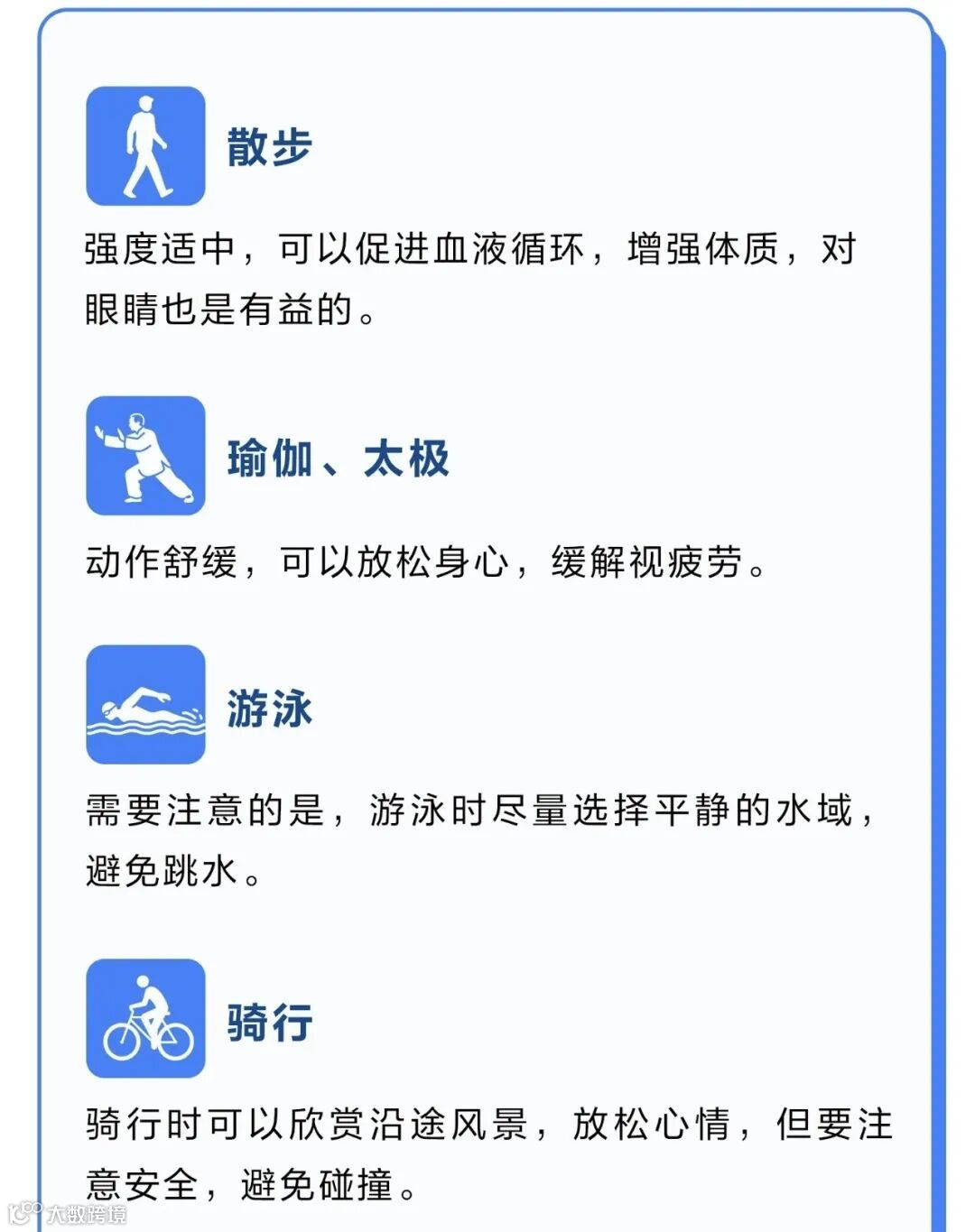 散步

强度适中，可以促进血液循环，增强体质，对眼睛也是有益的。

瑜伽、太极

动作舒缓，可以放松身心，缓解视疲劳。

游泳

需要注意的是，游泳时尽量选择平静的水域，避免跳水。

骑行

骑行时可以欣赏沿途风景，放松心情，但要注意安全，避免碰撞。

大数跨境