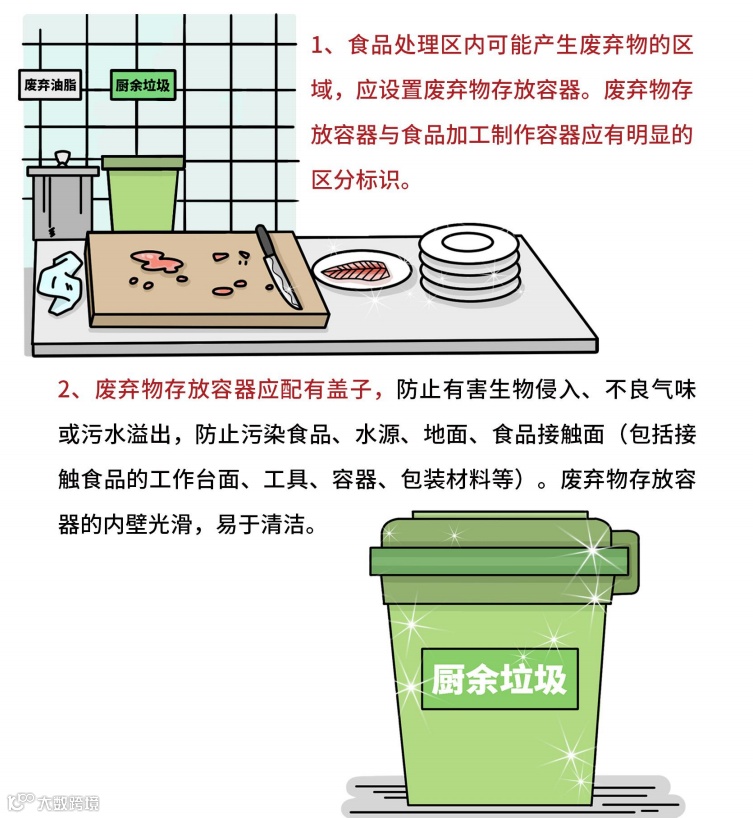 废弃油脂

厨余垃圾

1、食品处理区内可能产生废弃物的区域，应设置废弃物存放容器。废弃物存放容器与食品加工制作容器应有明显的区分标识。

2、废弃物存放容器应配有盖子，防止有害生物侵入、不良气味或污水溢出，防止污染食品、水源、地面、食品接触面（包括接触食品的工作台面、工具、容器、包装材料等）。废弃物存放容器的内壁光滑，易于清洁。

厨余垃圾

大数跨境