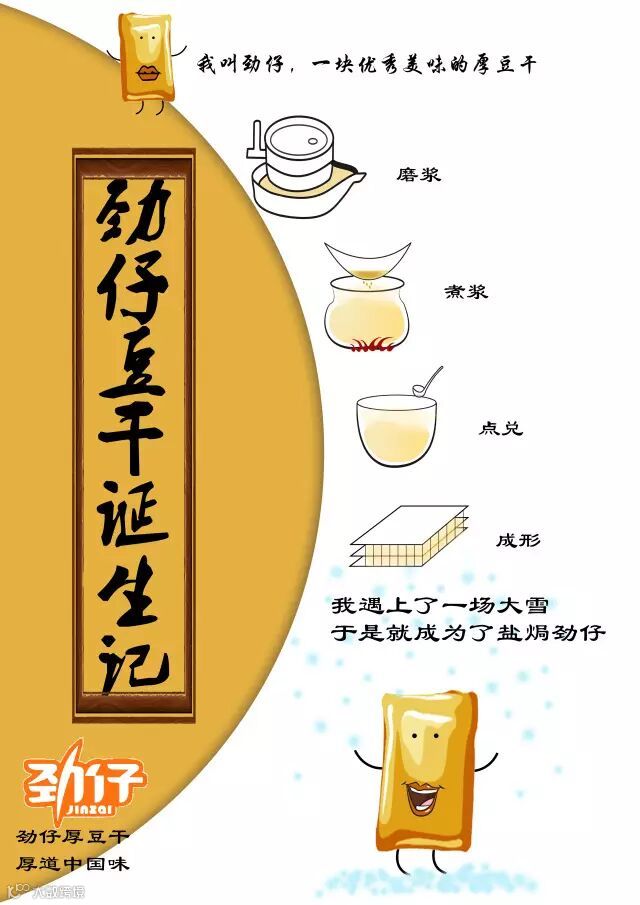 我叫劲仔，一块优秀美味的厚豆干

劲仔豆干诞生记

磨浆

煮浆

点兑

成形

我遇上了一场大雪
于是就成为了盐焗劲仔

劲仔
JINZAI

劲仔厚豆干
厚道中国味

大众点评