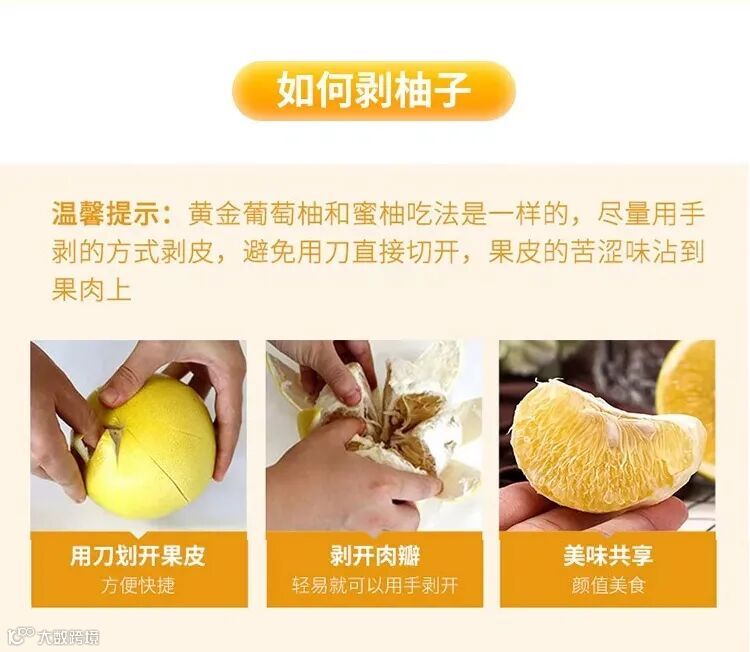 如何剥柚子

温馨提示：黄金葡萄柚和蜜柚吃法是一样的，尽量用手剥的方式剥皮，避免用刀直接切开，果皮的苦涩味沾到果肉上

用刀划开果皮
方便快捷

剥开肉瓣
轻易就可以用手剥开

美味共享
颜值美食

大数跨境