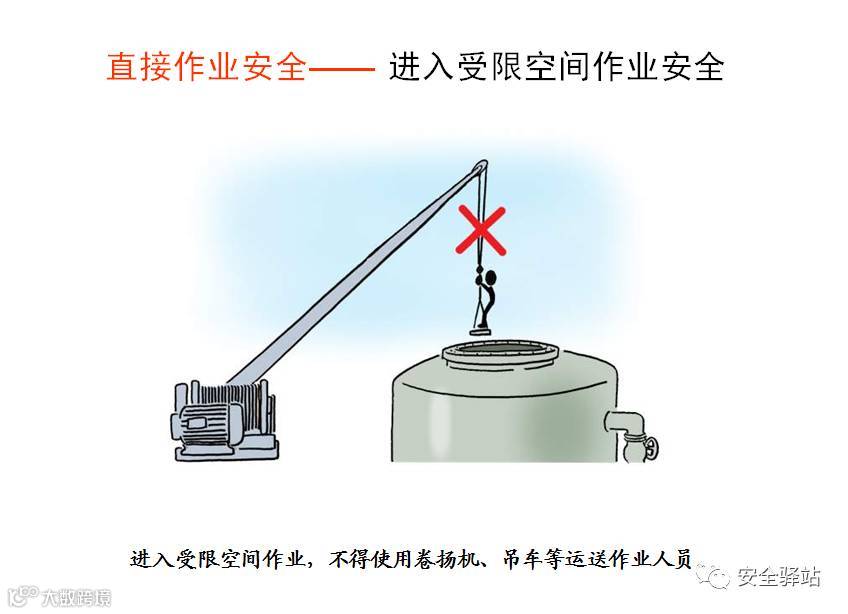 直接作业安全—— 进入受限空间作业安全

进入受限空间作业，不得使用卷扬机、吊车等运送作业人员

安全驿站

大数跨境