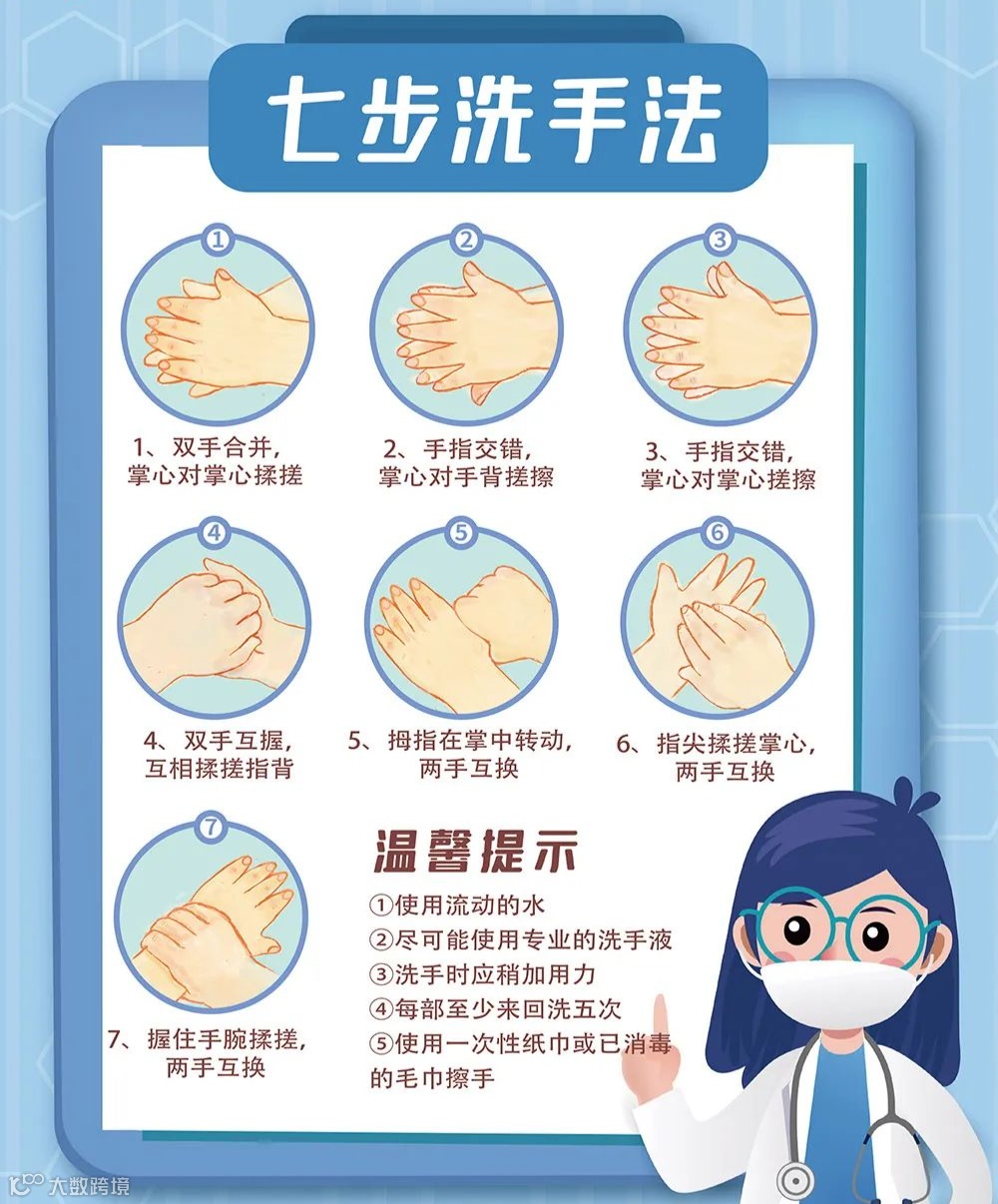 七步洗手法

①
1、双手合并，掌心对掌心揉搓

②
2、手指交错，掌心对手背搓擦

③
3、手指交错，掌心对掌心搓擦

④
4、双手互握，互相揉搓指背

⑤
5、拇指在掌中转动，两手互换

⑥
6、指尖揉搓掌心，两手互换

⑦
7、握住手腕揉搓，两手互换

温馨提示
①使用流动的水
②尽可能使用专业的洗手液
③洗手时应稍加用力
④每部至少来回洗五次
⑤使用一次性纸巾或已消毒的毛巾擦手

大数跨境