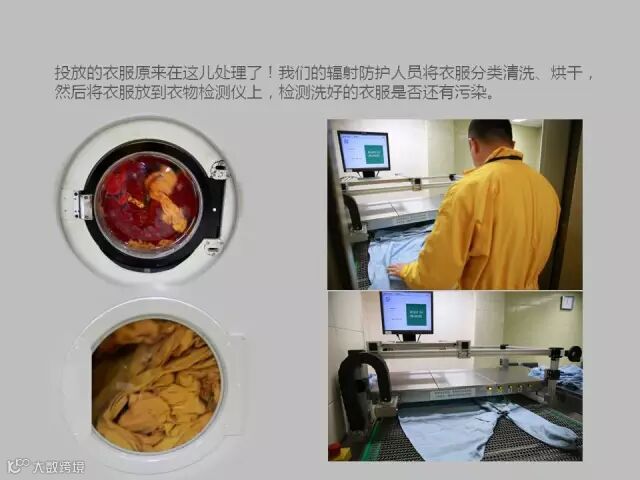 投放的衣服原来在这儿处理了！我们的辐射防护人员将衣服分类清洗、烘干，然后将衣服放到衣物检测仪上，检测洗好的衣服是否还有污染。

大数跨境