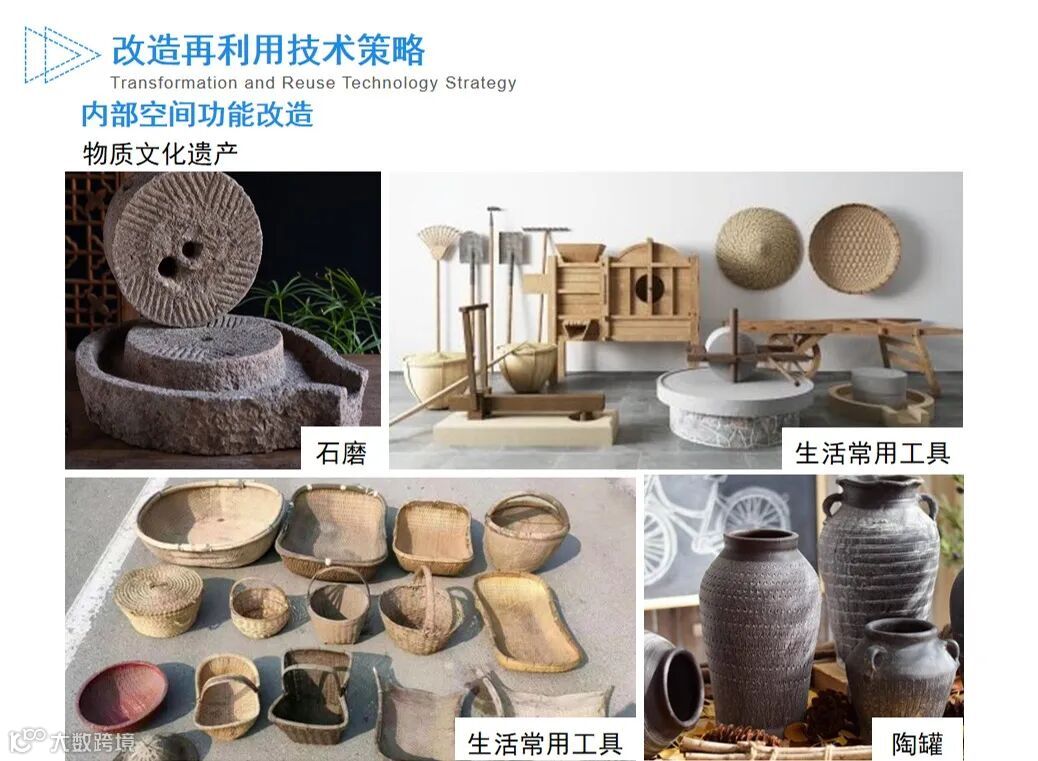 改造再利用技术策略
Transformation and Reuse Technology Strategy

内部空间功能改造

物质文化遗产

石磨

生活常用工具

生活常用工具

陶罐

大数跨境