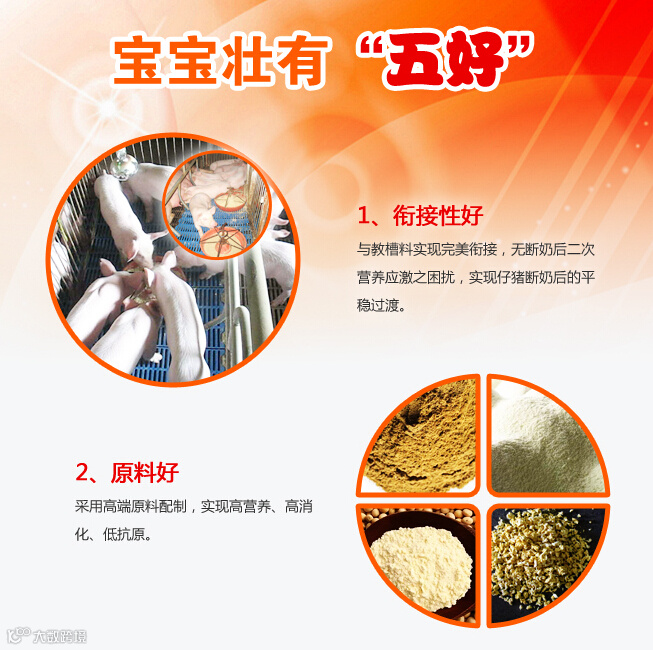 宝宝壮有“五好”

1、衔接性好

与教槽料实现完美衔接，无断奶后二次营养应激之困扰，实现仔猪断奶后的平稳过渡。

2、原料好

采用高端原料配制，实现高营养、高消化、低抗原。

大数跨境