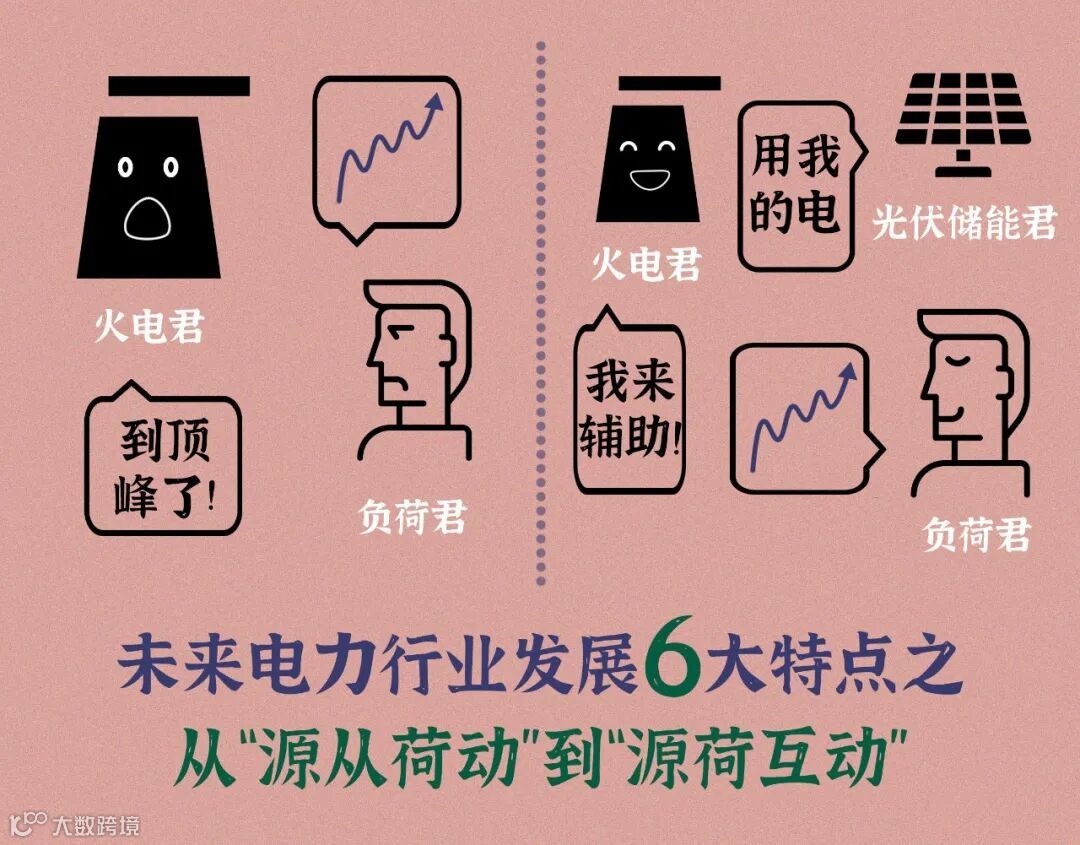 火电君

到顶峰了!

负荷君

火电君

用我的电

光伏储能君

我来辅助!

负荷君

未来电力行业发展6大特点之
从"源从荷动"到"源荷互动"

大数跨境