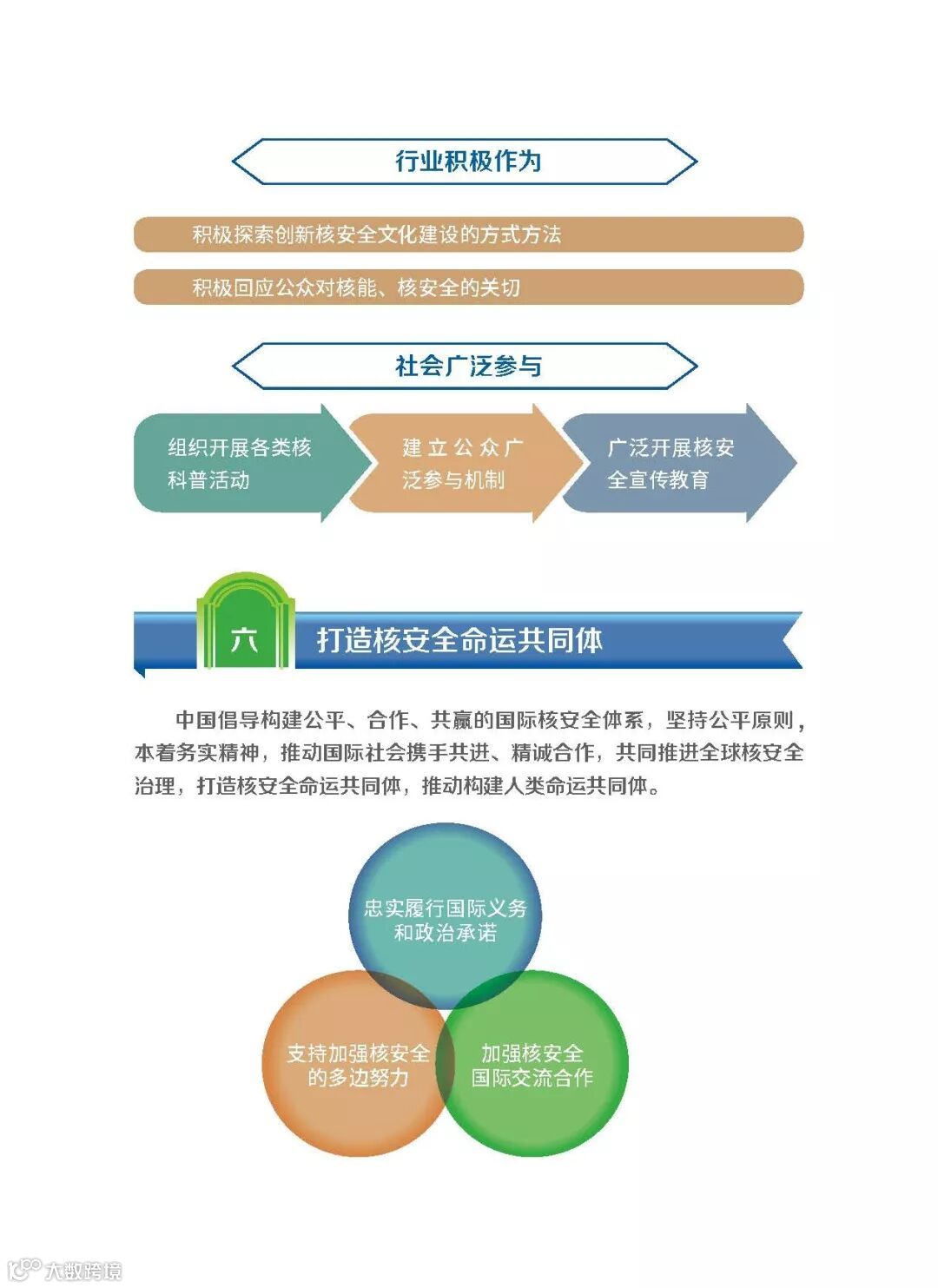 行业积极作为

积极探索创新核安全文化建设的方式方法

积极回应公众对核能、核安全的关切

社会广泛参与

组织开展各类核科普活动

建立公众广泛参与机制

广泛开展核安全宣传教育

六

打造核安全命运共同体

中国倡导构建公平、合作、共赢的国际核安全体系，坚持公平原则，本着务实精神，推动国际社会携手共进、精诚合作，共同推进全球核安全治理，打造核安全命运共同体，推动构建人类命运共同体。

忠实履行国际义务和政治承诺

支持加强核安全的多边努力

加强核安全国际交流合作

大数跨境