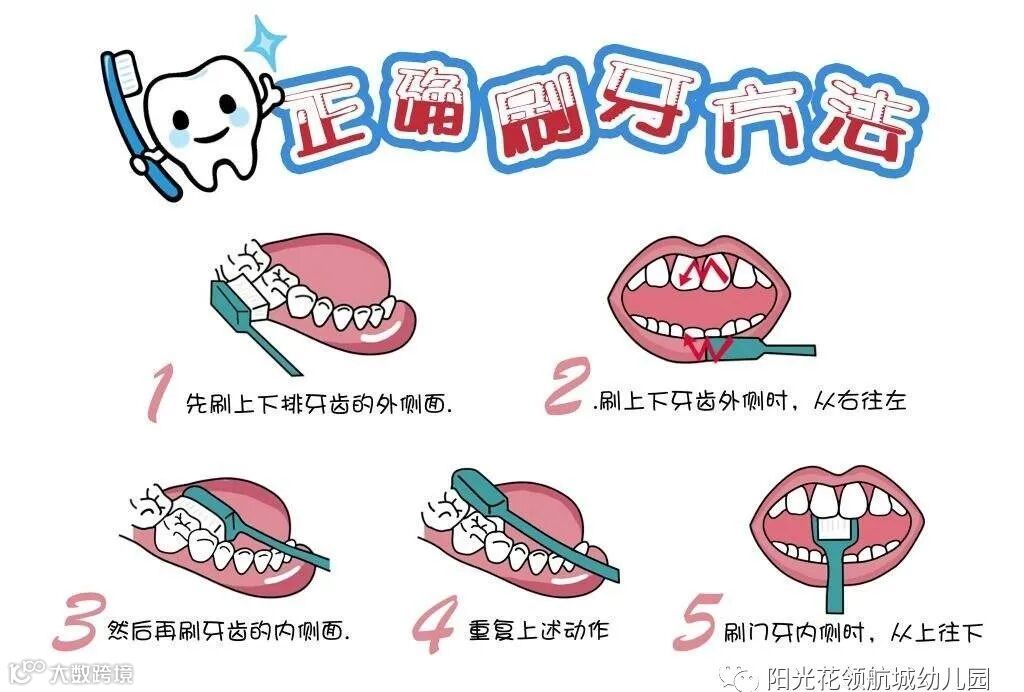 正确刷牙方法

1 先刷上下排牙齿的外侧面.

2 .刷上下牙齿外侧时，从右往左

3 然后再刷牙齿的内侧面.

4 重复上述动作

5 刷门牙内侧时，从上往下

大数跨境

阳光花领航城幼儿园