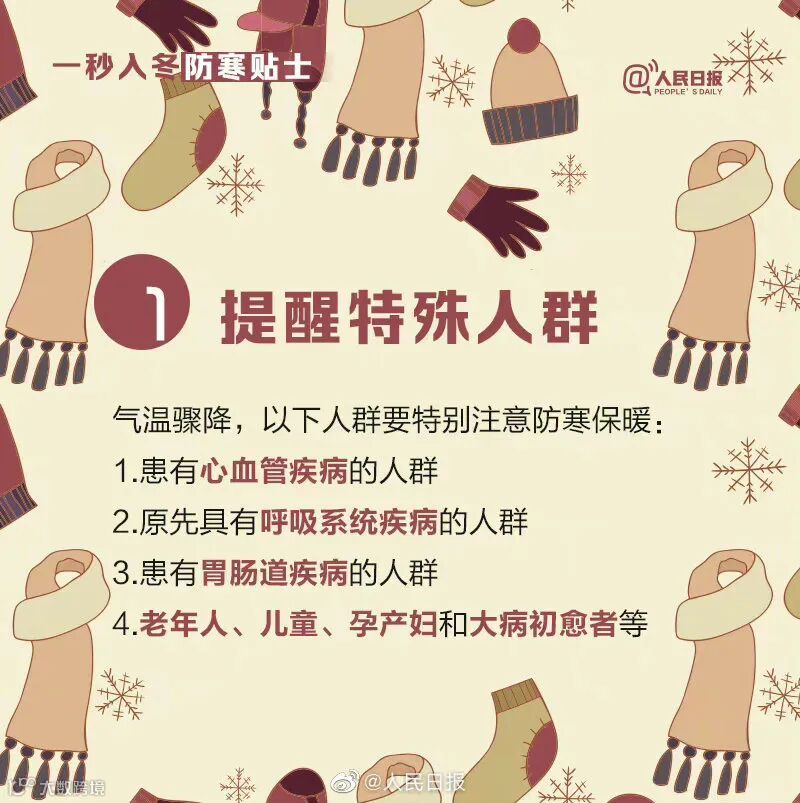 一秒入冬防寒贴士

@人民日报
PEOPLE'S DAILY

1 提醒特殊人群

气温骤降，以下人群要特别注意防寒保暖：
1.患有心血管疾病的人群
2.原先具有呼吸系统疾病的人群
3.患有胃肠道疾病的人群
4.老年人、儿童、孕产妇和大病初愈者等

大数跨境

@人民日报