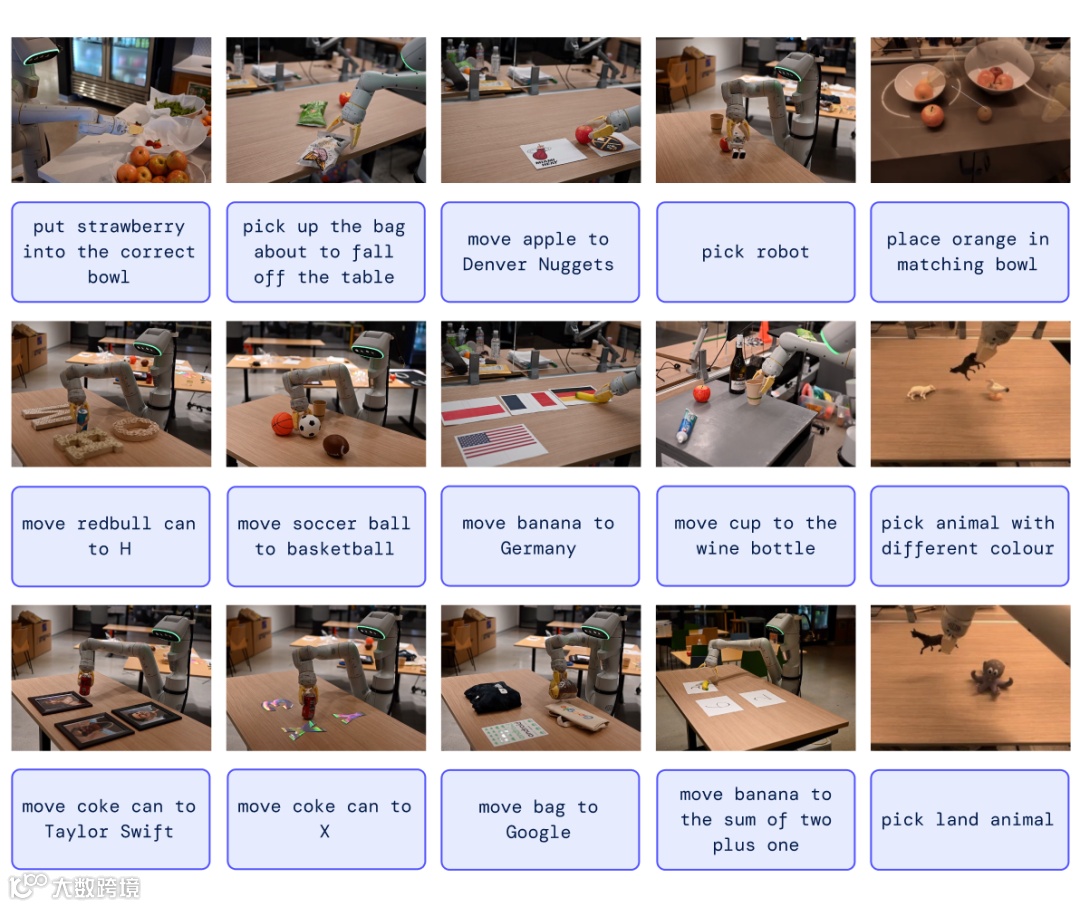 put strawberry into the correct bowl

pick up the bag about to fall off the table

move apple to Denver Nuggets

pick robot

place orange in matching bowl

move redbull can to H

move soccer ball to basketball

move banana to Germany

move cup to the wine bottle

pick animal with different colour

move coke can to Taylor Swift

move coke can to X

move bag to Google

move banana to the sum of two plus one

pick land animal

大数跨境