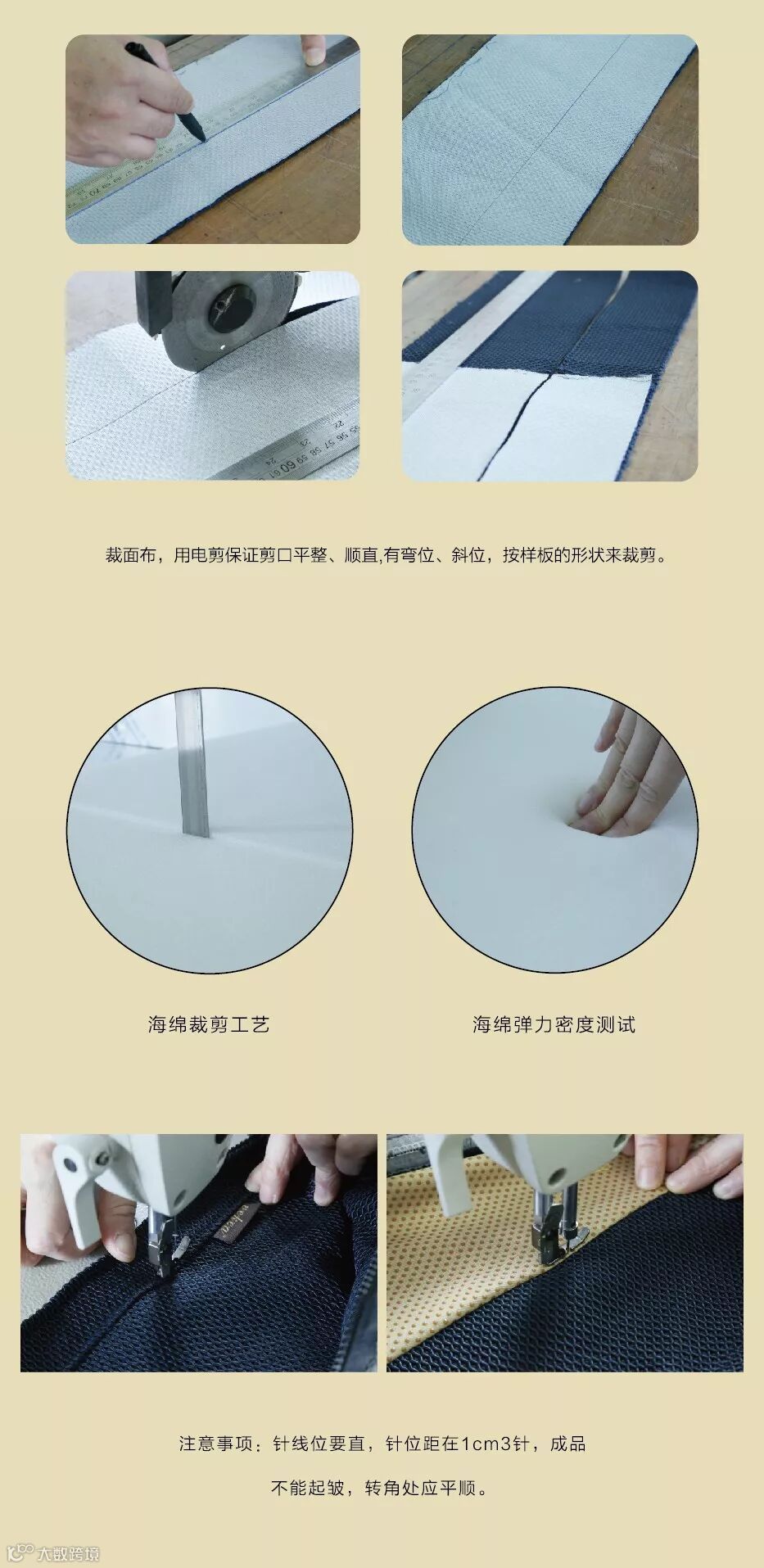 裁面布，用电剪保证剪口平整、顺直,有弯位、斜位，按样板的形状来裁剪。

海绵裁剪工艺

海绵弹力密度测试

注意事项：针线位要直，针位距在1cm3针，成品

不能起皱，转角处应平顺。

大数跨境