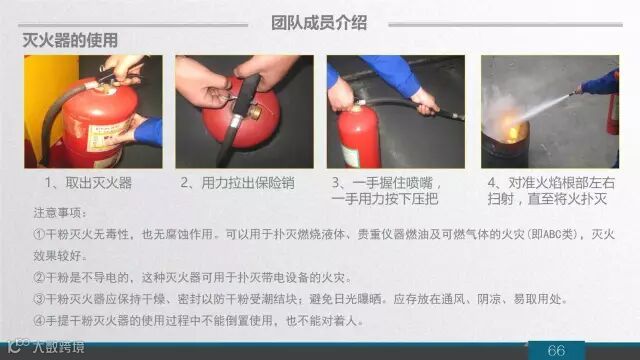 团队成员介绍

灭火器的使用

1、取出灭火器

2、用力拉出保险销

3、一手握住喷嘴，一手用力按下压把

4、对准火焰根部左右扫射，直至将火扑灭

注意事项：

①干粉灭火无毒性，也无腐蚀作用。可以用于扑灭燃烧液体、贵重仪器燃油及可燃气体的火灾(即ABC类)，灭火效果较好。

②干粉是不导电的，这种灭火器可用于扑灭带电设备的火灾。

③干粉灭火器应保持干燥、密封以防干粉受潮结块；避免日光曝晒。应存放在通风、阴凉、易取用处。

④手提干粉灭火器的使用过程中不能倒置使用，也不能对着人。

大数跨境

66