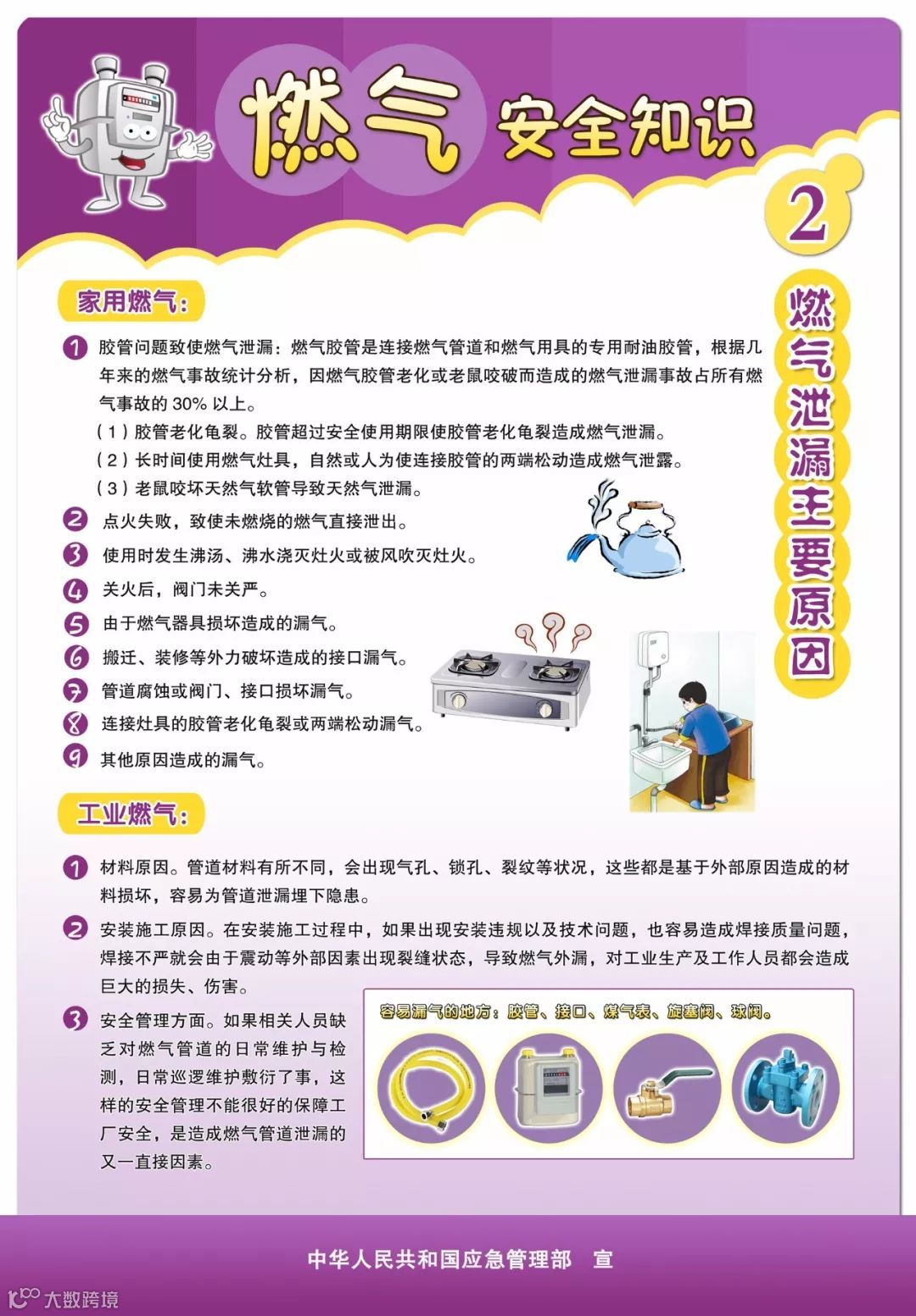 燃气 安全知识

2

燃气泄漏主要原因

家用燃气：

1 胶管问题致使燃气泄漏：燃气胶管是连接燃气管道和燃气用具的专用耐油胶管，根据几年来的燃气事故统计分析，因燃气胶管老化或老鼠咬破而造成的燃气泄漏事故占所有燃气事故的 30% 以上。
（1）胶管老化龟裂。胶管超过安全使用期限使胶管老化龟裂造成燃气泄漏。
（2）长时间使用燃气灶具，自然或人为使连接胶管的两端松动造成燃气泄露。
（3）老鼠咬坏天然气软管导致天然气泄漏。

2 点火失败，致使未燃烧的燃气直接泄出。

3 使用时发生沸汤、沸水浇灭灶火或被风吹灭灶火。

4 关火后，阀门未关严。

5 由于燃气器具损坏造成的漏气。

6 搬迁、装修等外力破坏造成的接口漏气。

7 管道腐蚀或阀门、接口损坏漏气。

8 连接灶具的胶管老化龟裂或两端松动漏气。

9 其他原因造成的漏气。

工业燃气：

1 材料原因。管道材料有所不同，会出现气孔、锁孔、裂纹等状况，这些都是基于外部原因造成的材料损坏，容易为管道泄漏埋下隐患。

2 安装施工原因。在安装施工过程中，如果出现安装违规以及技术问题，也容易造成焊接质量问题，焊接不严就会由于震动等外部因素出现裂缝状态，导致燃气外漏，对工业生产及工作人员都会造成巨大的损失、伤害。

3 安全管理方面。如果相关人员缺乏对燃气管道的日常维护与检测，日常巡逻维护敷衍了事，这样的安全管理不能很好的保障工厂安全，是造成燃气管道泄漏的又一直接因素。

容易漏气的地方：胶管、接口、煤气表、旋塞阀、球阀。

中华人民共和国应急管理部 宣

大数跨境