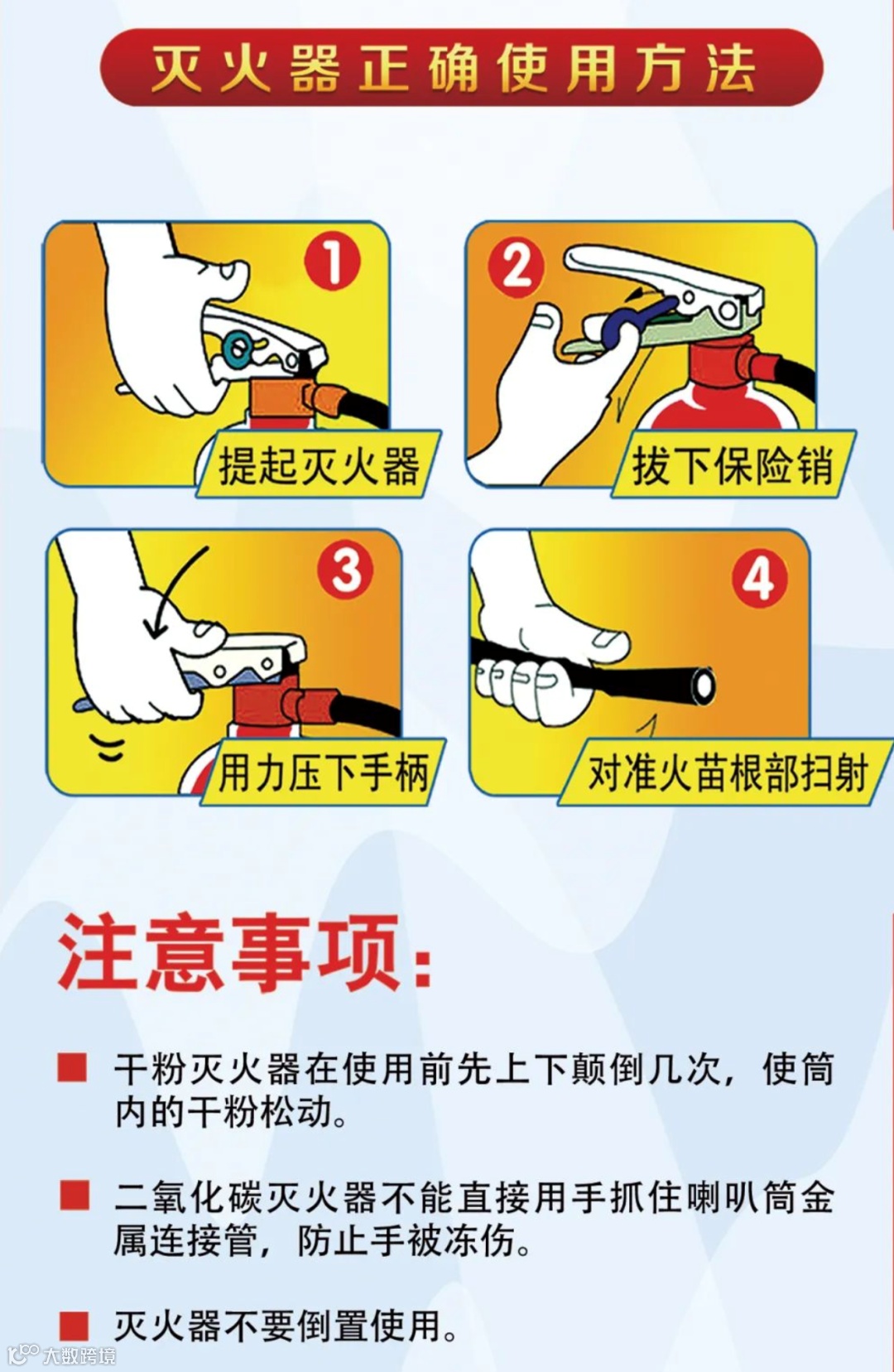 灭火器正确使用方法

1
提起灭火器

2
拔下保险销

3
用力压下手柄

4
对准火苗根部扫射

注意事项：

■ 干粉灭火器在使用前先上下颠倒几次，使筒内的干粉松动。

■ 二氧化碳灭火器不能直接用手抓住喇叭筒金属连接管，防止手被冻伤。

■ 灭火器不要倒置使用。

大数跨境