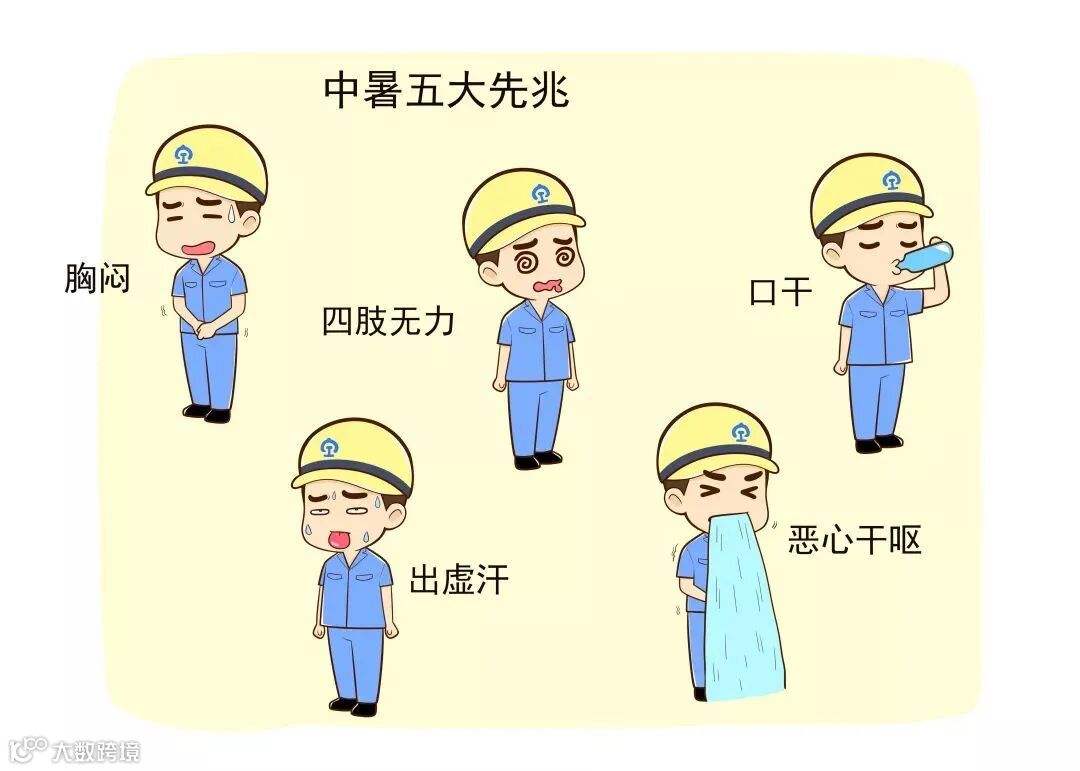 中暑五大先兆

胸闷

四肢无力

口干

出虚汗

恶心干呕

大数跨境