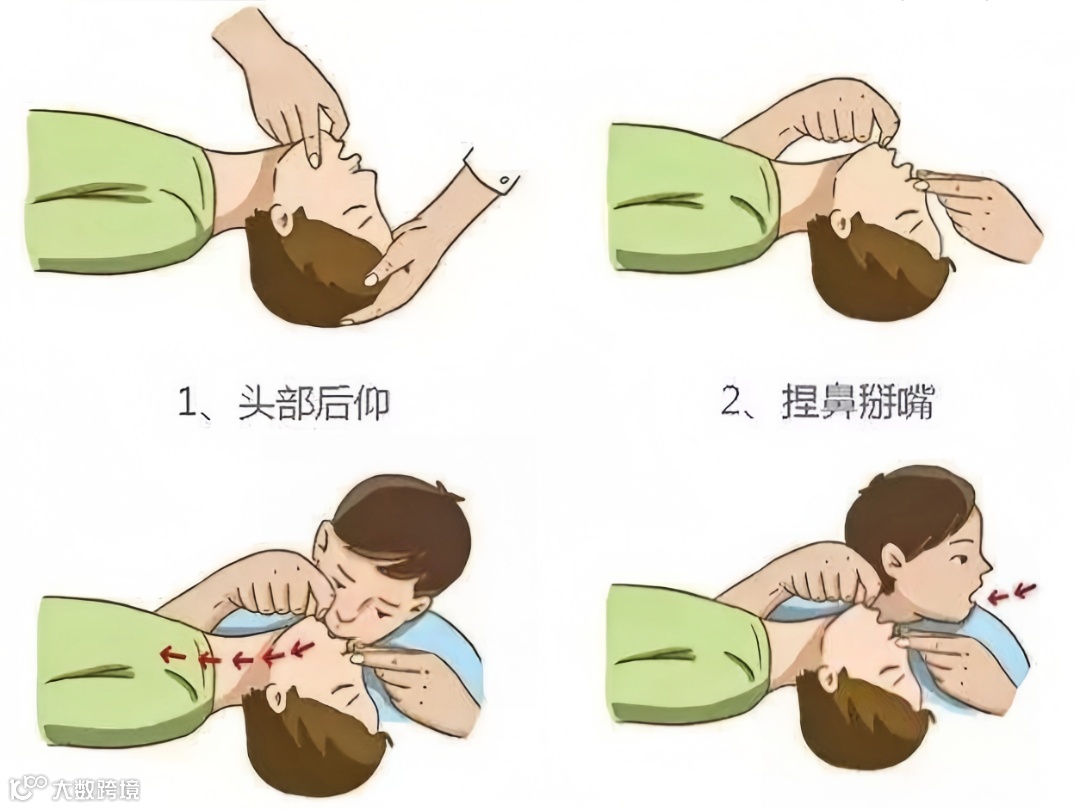 1、头部后仰

2、捏鼻掰嘴

大数跨境