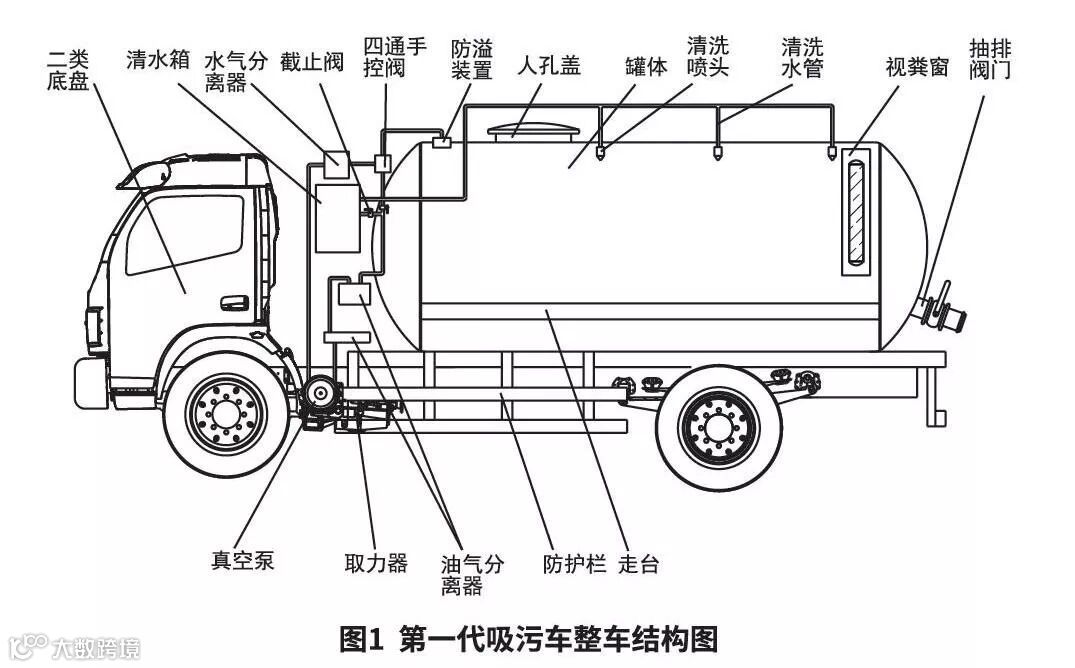 二类底盘 清水箱 水气分离器 截止阀 四通手控阀 防溢装置 人孔盖 罐体 清洗喷头 清洗水管 视粪窗 抽排阀门

真空泵 取力器 油气分离器 防护栏 走台

图1 第一代吸污车整车结构图

大数跨境