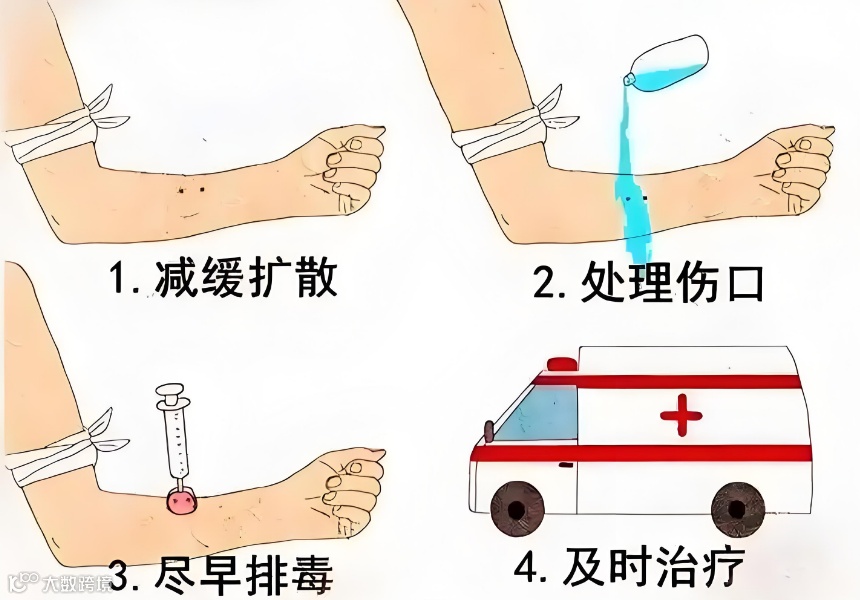 1. 减缓扩散

2. 处理伤口

3. 尽早排毒

4. 及时治疗

大数跨境