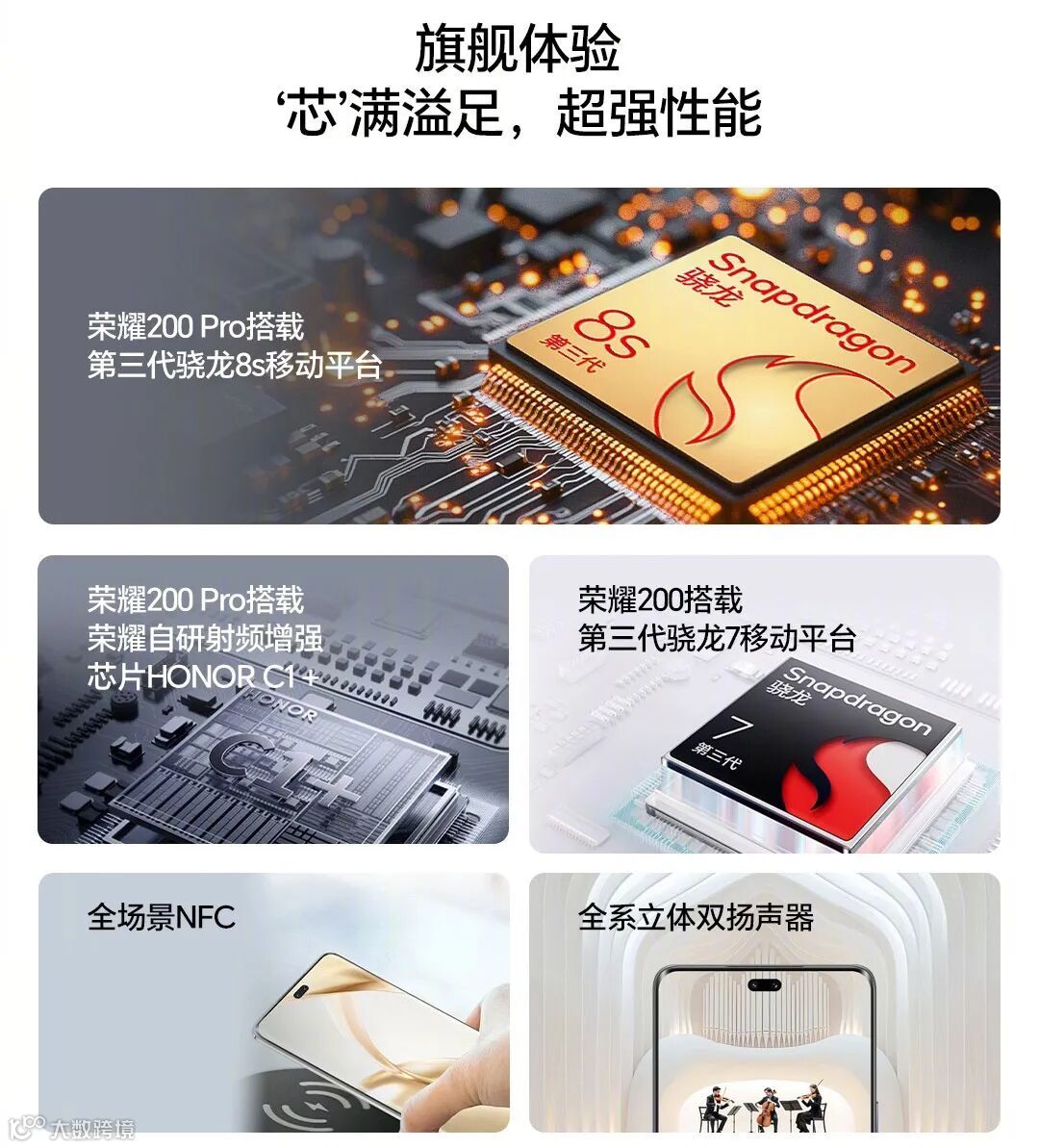 旗舰体验
‘芯’满溢足，超强性能

荣耀200 Pro搭载
第三代骁龙8s移动平台

Snapdragon
骁龙
8s
第三代

荣耀200 Pro搭载
荣耀自研射频增强
芯片HONOR C1+

HONOR
C1+

荣耀200搭载
第三代骁龙7移动平台

Snapdragon
骁龙
7
第三代

全场景NFC

全系立体双扬声器

大数跨境