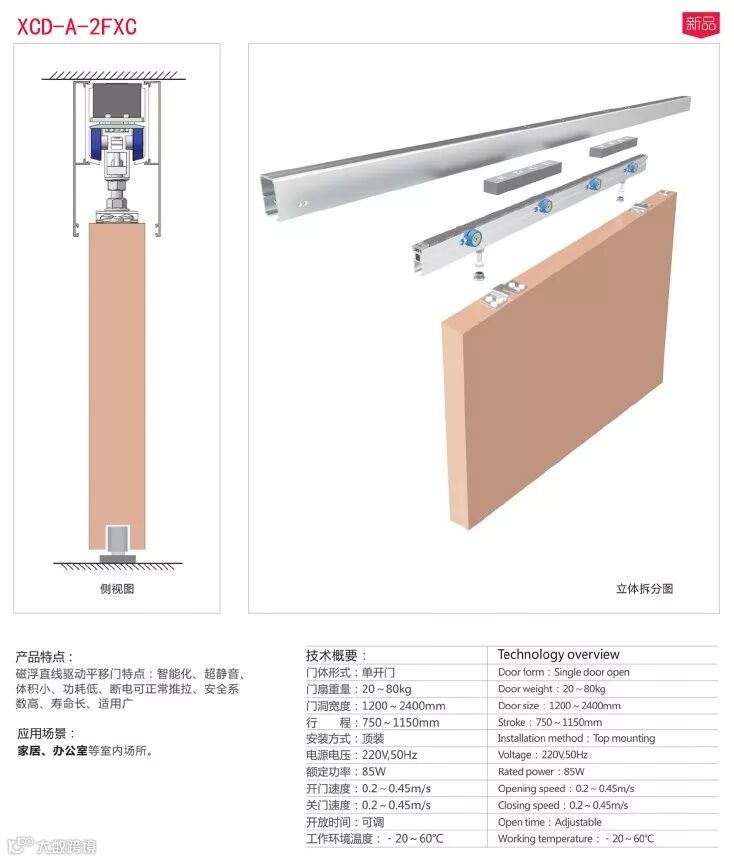 XCD-A-2FXC

新品

侧视图

立体拆分图

产品特点：
磁浮直线驱动平移门特点：智能化、超静音、体积小、功耗低、断电可正常推拉、安全系数高、寿命长、适用广

应用场景：
家居、办公室等室内场所。

| 技术概要： | Technology overview |
|---|---|
| 门体形式：单开门 | Door form：Single door open |
| 门扇重量：20～80kg | Door weight：20～80kg |
| 门洞宽度：1200～2400mm | Door size：1200～2400mm |
| 行　　程：750～1150mm | Stroke：750～1150mm |
| 安装方式：顶装 | Installation method：Top mounting |
| 电源电压：220V,50Hz | Voltage：220V,50Hz |
| 额定功率：85W | Rated power：85W |
| 开门速度：0.2～0.45m/s | Opening speed：0.2～0.45m/s |
| 关门速度：0.2～0.45m/s | Closing speed：0.2～0.45m/s |
| 开放时间：可调 | Open time：Adjustable |
| 工作环境温度：-20～60℃ | Working temperature：-20～60℃ |

大数跨境