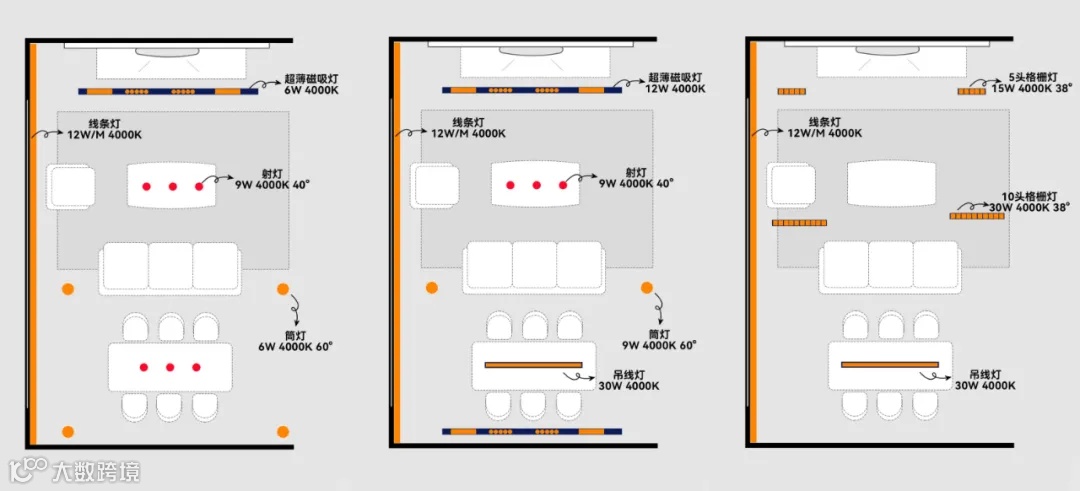 超薄磁吸灯
6W 4000K

线条灯
12W/M 4000K

射灯
9W 4000K 40°

筒灯
6W 4000K 60°

超薄磁吸灯
12W 4000K

线条灯
12W/M 4000K

射灯
9W 4000K 40°

筒灯
9W 4000K 60°

吊线灯
30W 4000K

5头格栅灯
15W 4000K 38°

线条灯
12W/M 4000K

10头格栅灯
30W 4000K 38°

吊线灯
30W 4000K

大数跨境