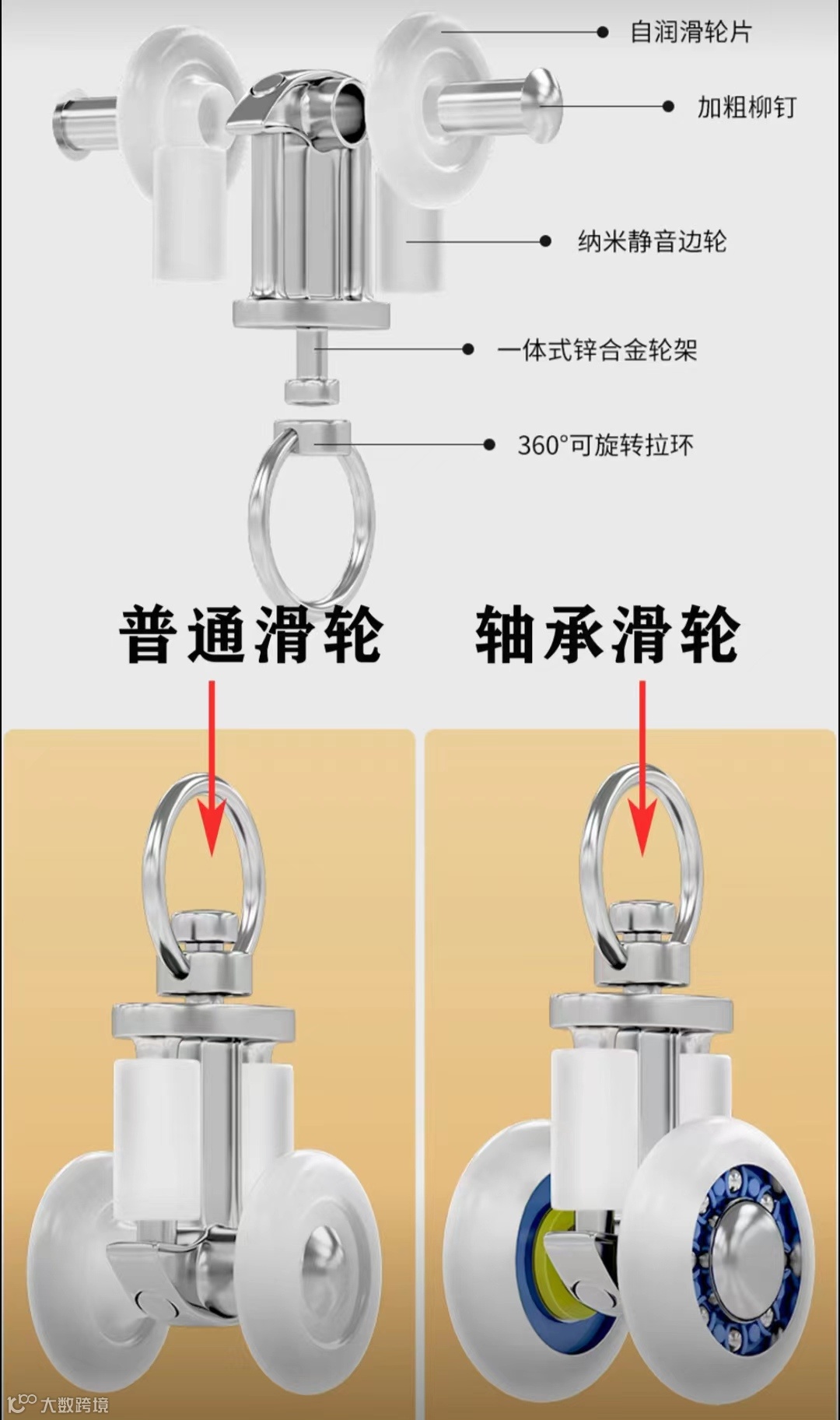 自润滑轮片
加粗柳钉
纳米静音边轮
一体式锌合金轮架
360°可旋转拉环

普通滑轮

轴承滑轮

大数跨境