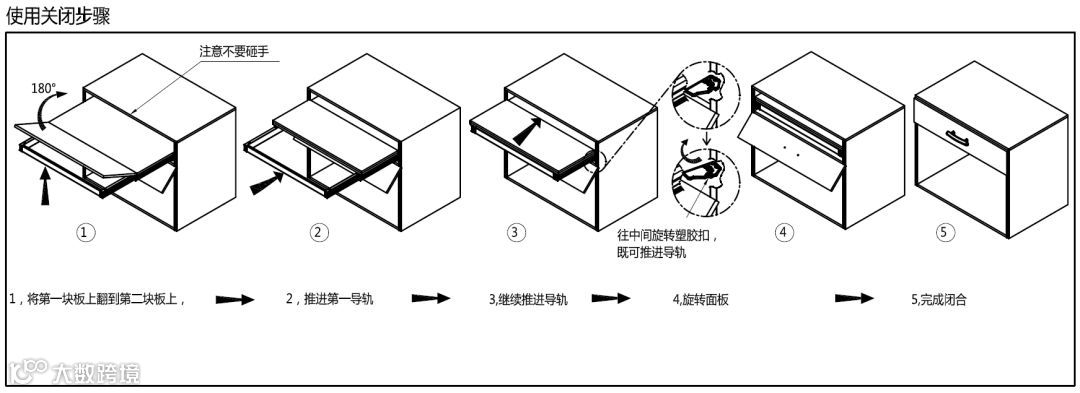 使用关闭步骤

注意不要砸手

180°

①

②

③

往中间旋转塑胶扣，既可推进导轨

④

⑤

1，将第一块板上翻到第二块板上，

2，推进第一导轨

3,继续推进导轨

4,旋转面板

5,完成闭合

大数跨境