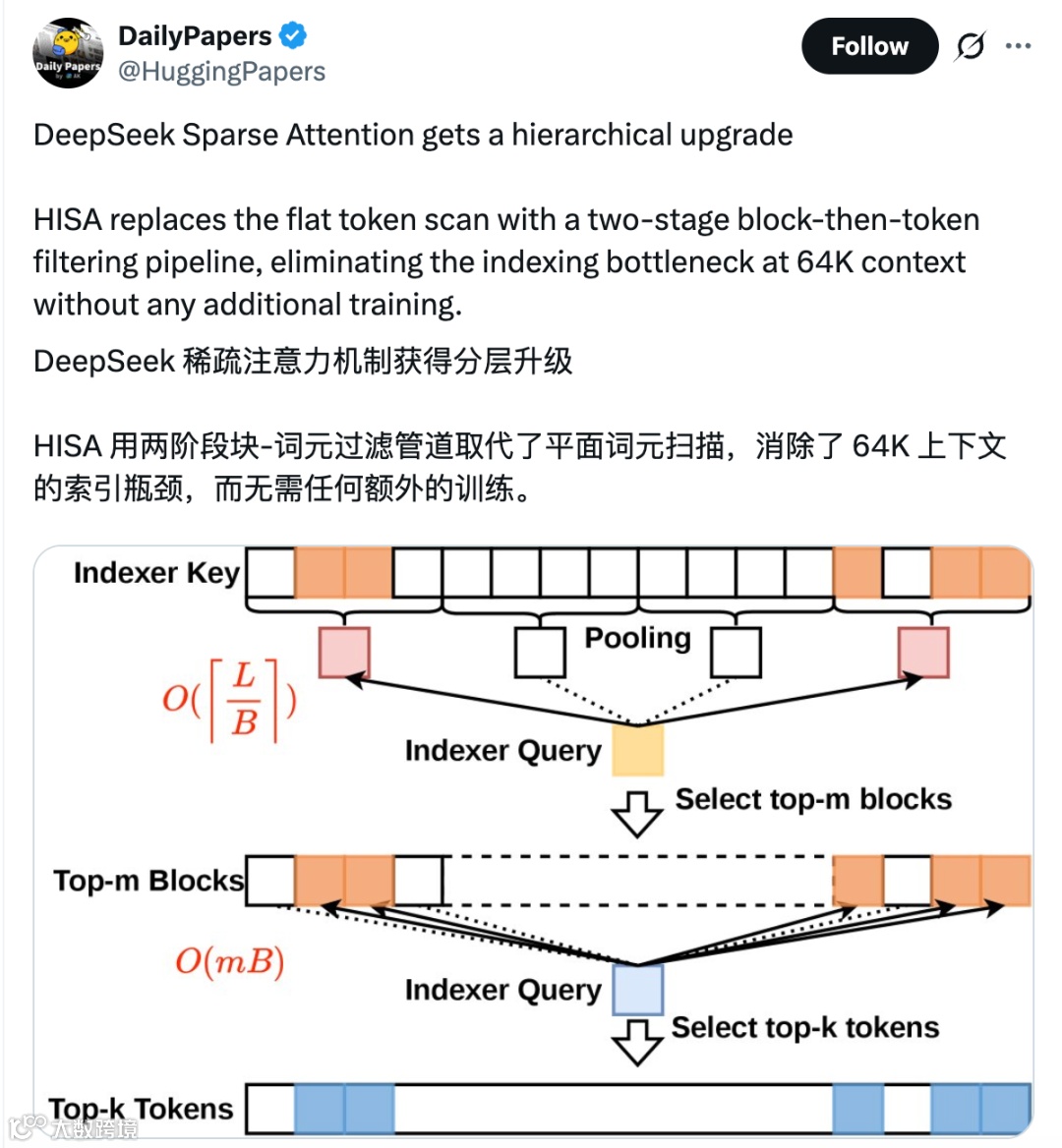 Daily Papers

DailyPapers
@HuggingPapers

Follow

DeepSeek Sparse Attention gets a hierarchical upgrade

HISA replaces the flat token scan with a two-stage block-then-token filtering pipeline, eliminating the indexing bottleneck at 64K context without any additional training.

DeepSeek 稀疏注意力机制获得分层升级

HISA 用两阶段块-词元过滤管道取代了平面词元扫描，消除了 64K 上下文的索引瓶颈，而无需任何额外的训练。

Indexer Key

Pooling

$O(\lceil \frac{L}{B} \rceil)$

Indexer Query

Select top-m blocks

Top-m Blocks

$O(mB)$

Indexer Query

Select top-k tokens

Top-k Tokens

大数跨境