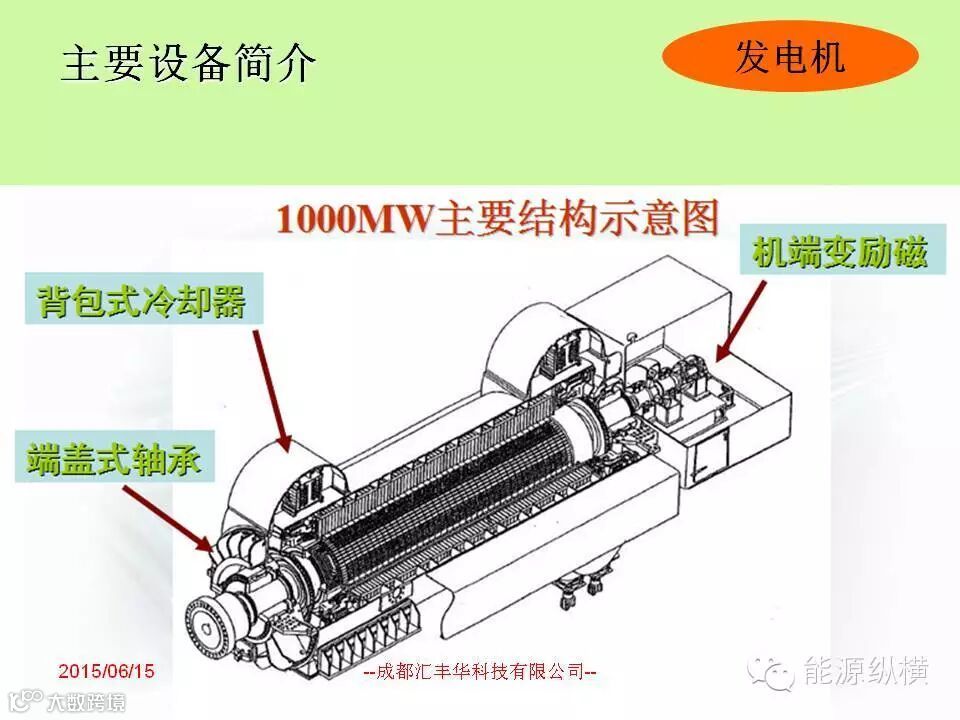 主要设备简介

发电机

1000MW主要结构示意图

机端变励磁

背包式冷却器

端盖式轴承

2015/06/15

--成都汇丰华科技有限公司--

能源纵横

大数跨境