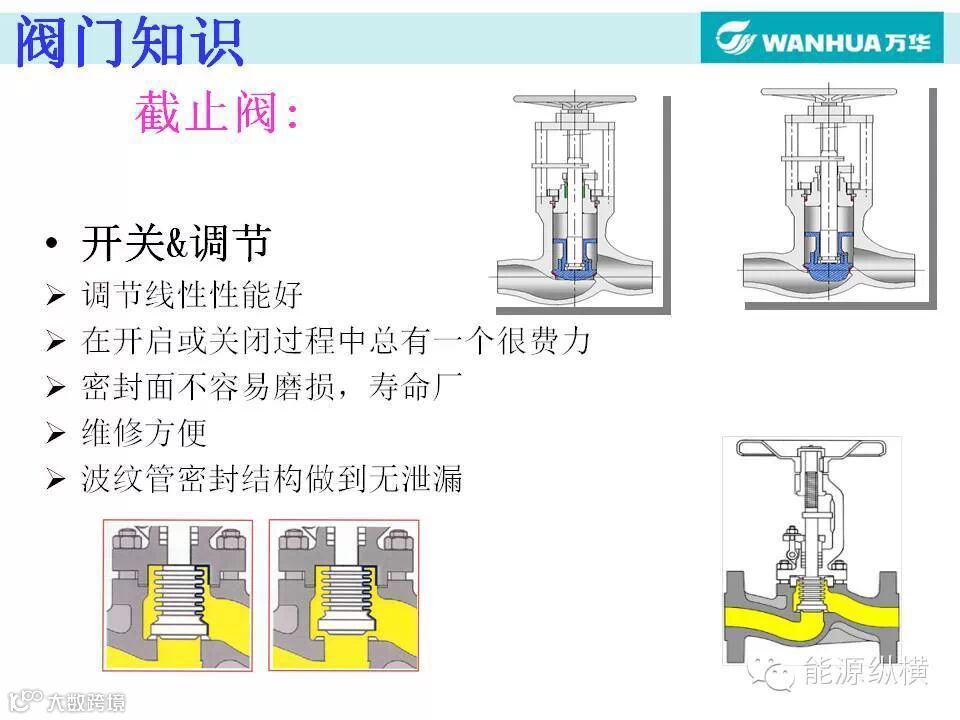 阀门知识

WANHUA万华

截止阀:

• 开关&调节
➢ 调节线性性能好
➢ 在开启或关闭过程中总有一个很费力
➢ 密封面不容易磨损，寿命厂
➢ 维修方便
➢ 波纹管密封结构做到无泄漏

能源纵横

大数跨境