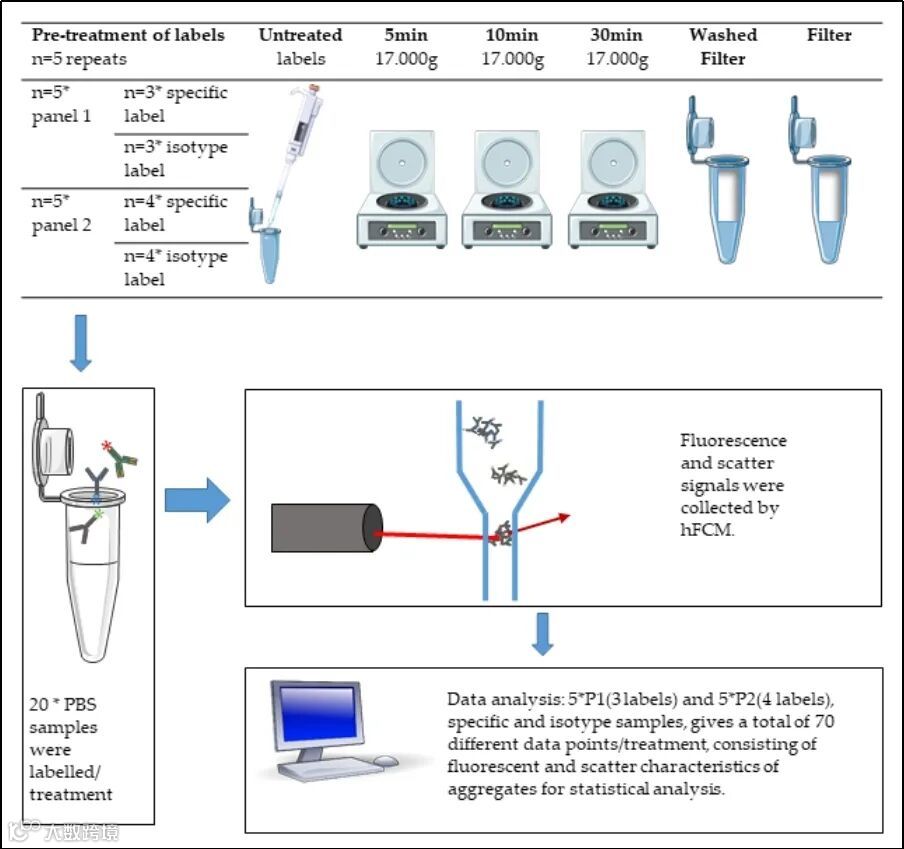 | Pre-treatment of labels n=5 repeats | | Untreated labels | 5min 17.000g | 10min 17.000g | 30min 17.000g | Washed Filter | Filter |
|---|---|---|---|---|---|---|---|
| n=5* panel 1 | n=3* specific label | | | | | | |
| | n=3* isotype label | | | | | | |
| n=5* panel 2 | n=4* specific label | | | | | | |
| | n=4* isotype label | | | | | | |

20 * PBS samples were labelled/ treatment

Fluorescence and scatter signals were collected by hFCM.

Data analysis: 5*P1(3 labels) and 5*P2(4 labels), specific and isotype samples, gives a total of 70 different data points/treatment, consisting of fluorescent and scatter characteristics of aggregates for statistical analysis.

大数跨境