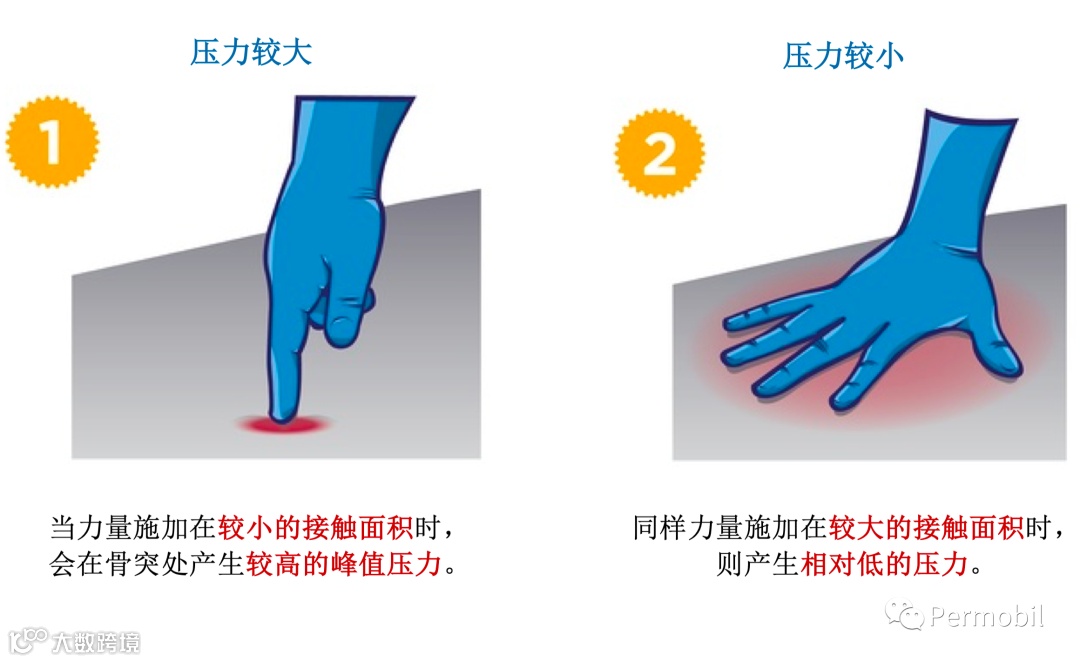 压力较大

1

当力量施加在较小的接触面积时，会在骨突处产生较高的峰值压力。

压力较小

2

同样力量施加在较大的接触面积时，则产生相对低的压力。

Permobil

大数跨境