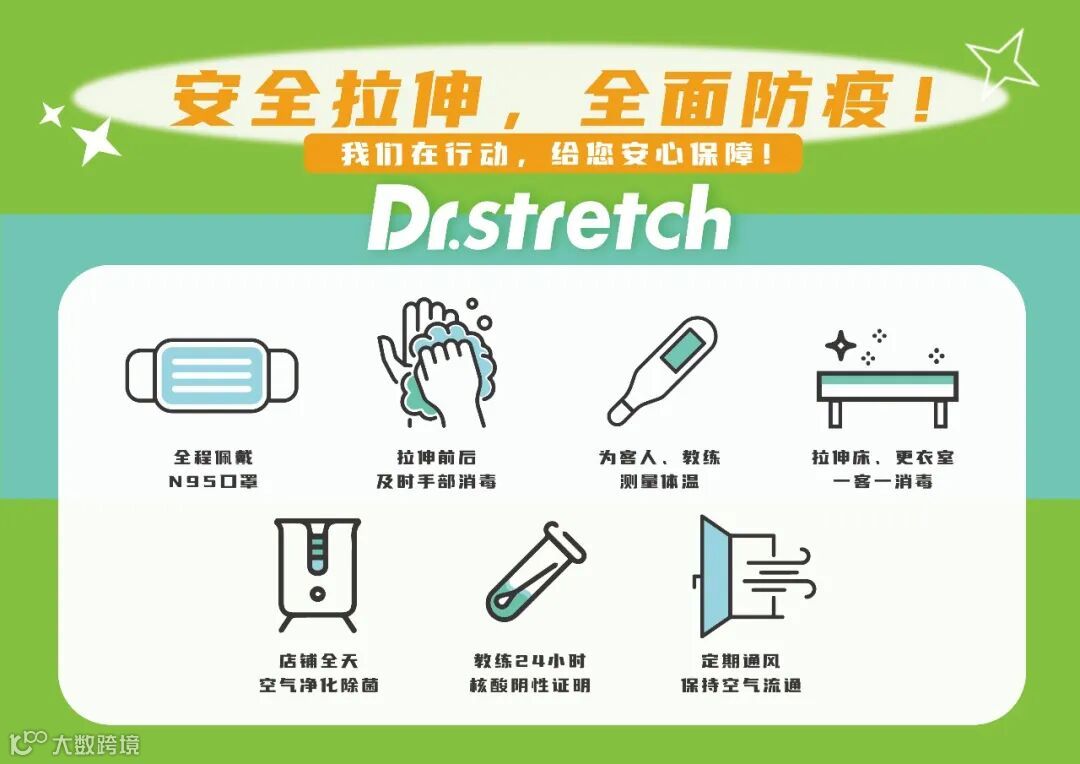 安全拉伸，全面防疫！

我们在行动，给您安心保障！

Dr.stretch

全程佩戴
N95口罩

拉伸前后
及时手部消毒

为客人、教练
测量体温

拉伸床、更衣室
一客一消毒

店铺全天
空气净化除菌

教练24小时
核酸阴性证明

定期通风
保持空气流通

大数跨境