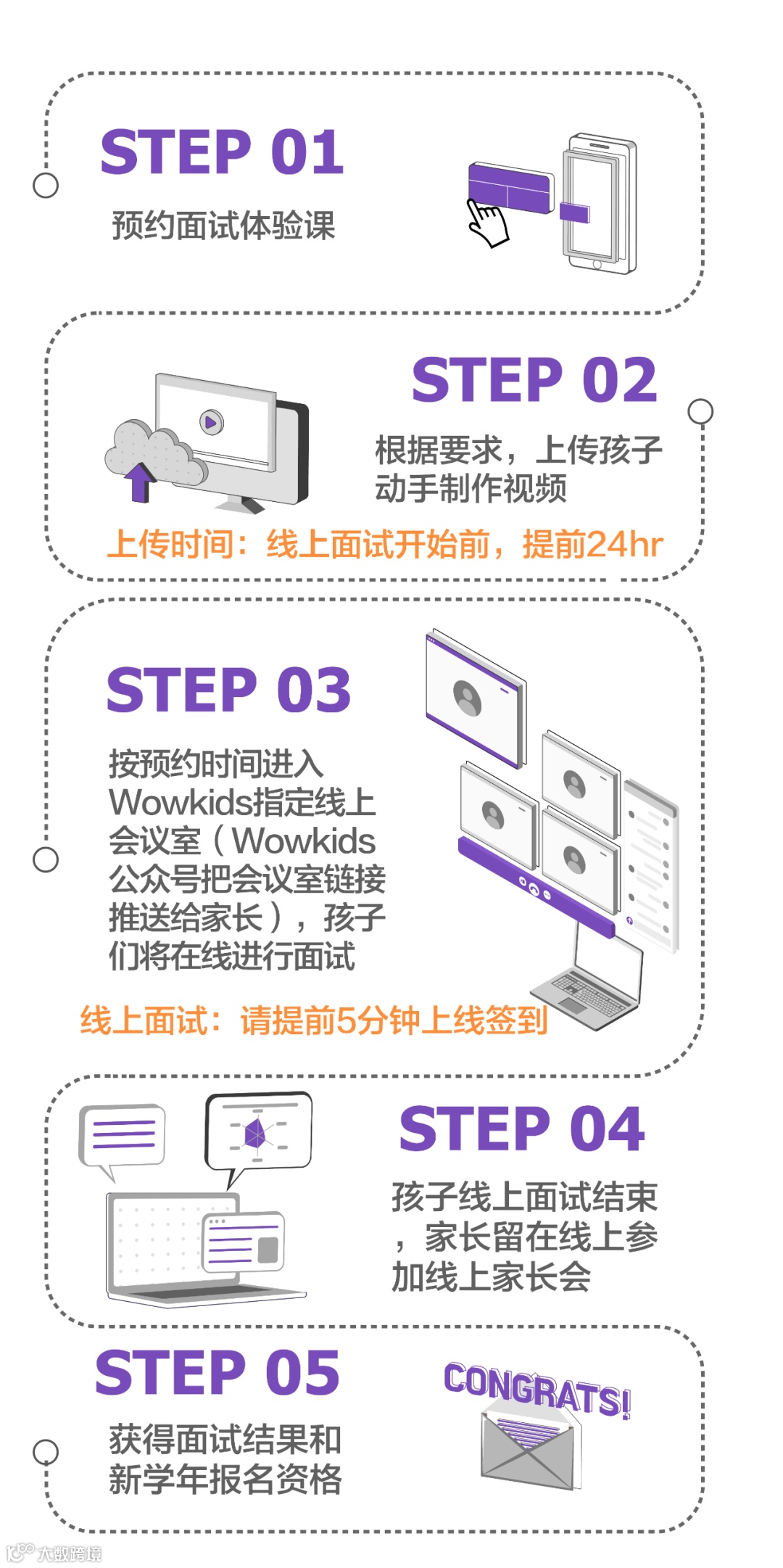 STEP 01

预约面试体验课

STEP 02

根据要求，上传孩子动手制作视频

上传时间：线上面试开始前，提前24hr

STEP 03

按预约时间进入Wowkids指定线上会议室（Wowkids公众号把会议室链接推送给家长），孩子们将在线进行面试

线上面试：请提前5分钟上线签到

STEP 04

孩子线上面试结束，家长留在线上参加线上家长会

STEP 05

获得面试结果和新学年报名资格

CONGRATS!

大数跨境