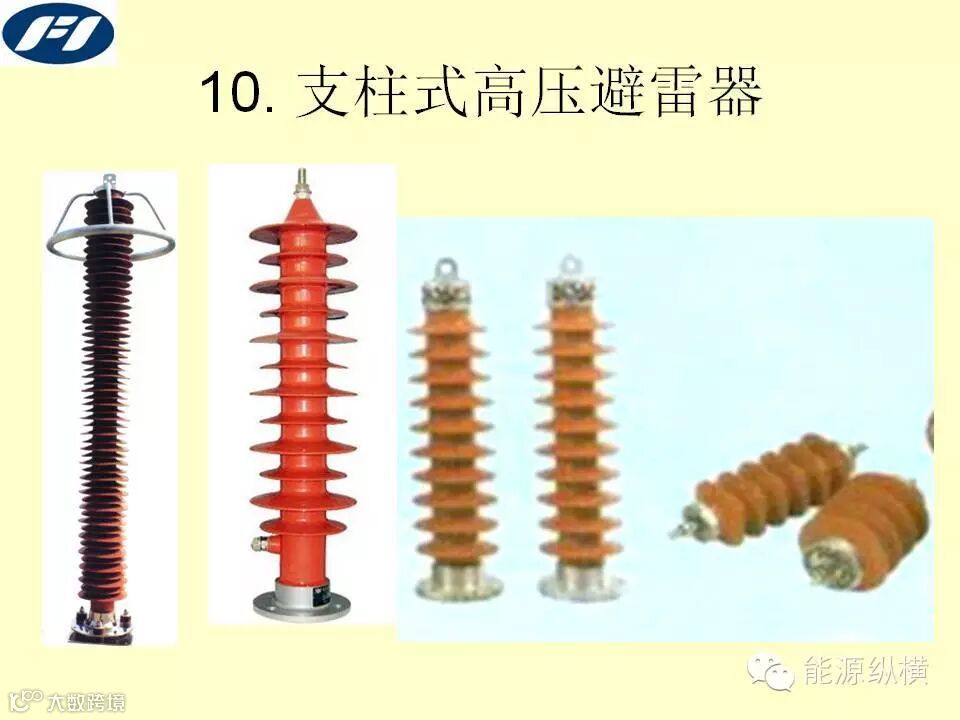 10. 支柱式高压避雷器

能源纵横

大数跨境