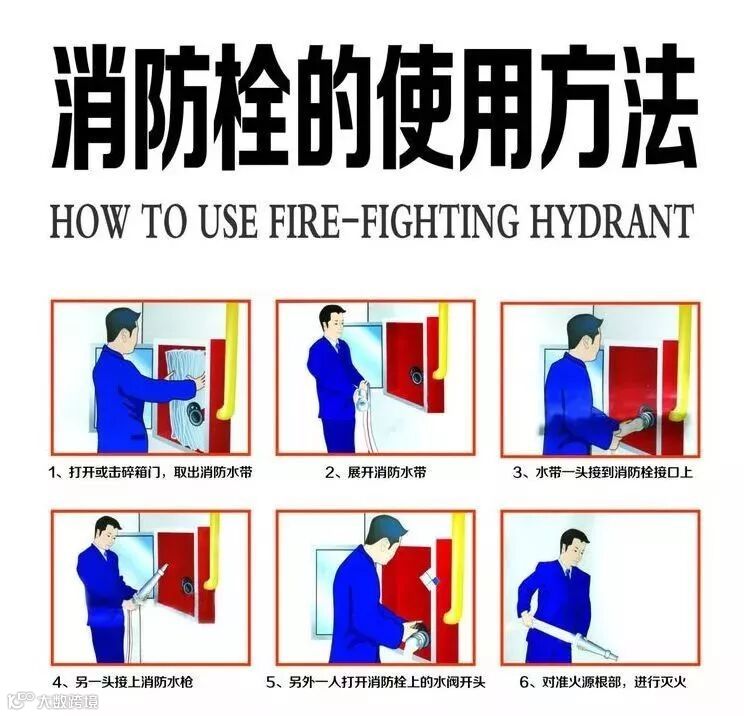 消防栓的使用方法

HOW TO USE FIRE-FIGHTING HYDRANT

1、打开或击碎箱门，取出消防水带

2、展开消防水带

3、水带一头接到消防栓接口上

4、另一头接上消防水枪

5、另外一人打开消防栓上的水阀开头

6、对准火源根部，进行灭火

大数跨境