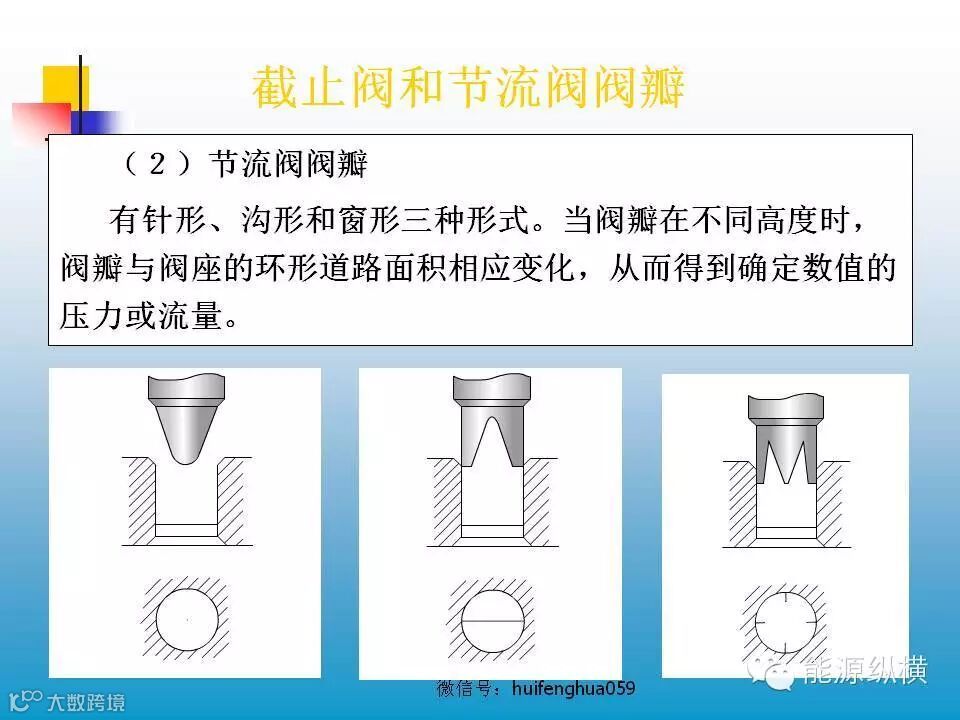 截止阀和节流阀阀瓣

（2）节流阀阀瓣

有针形、沟形和窗形三种形式。当阀瓣在不同高度时，阀瓣与阀座的环形道路面积相应变化，从而得到确定数值的压力或流量。

微信号：huifenghua059

能源纵横

大数跨境