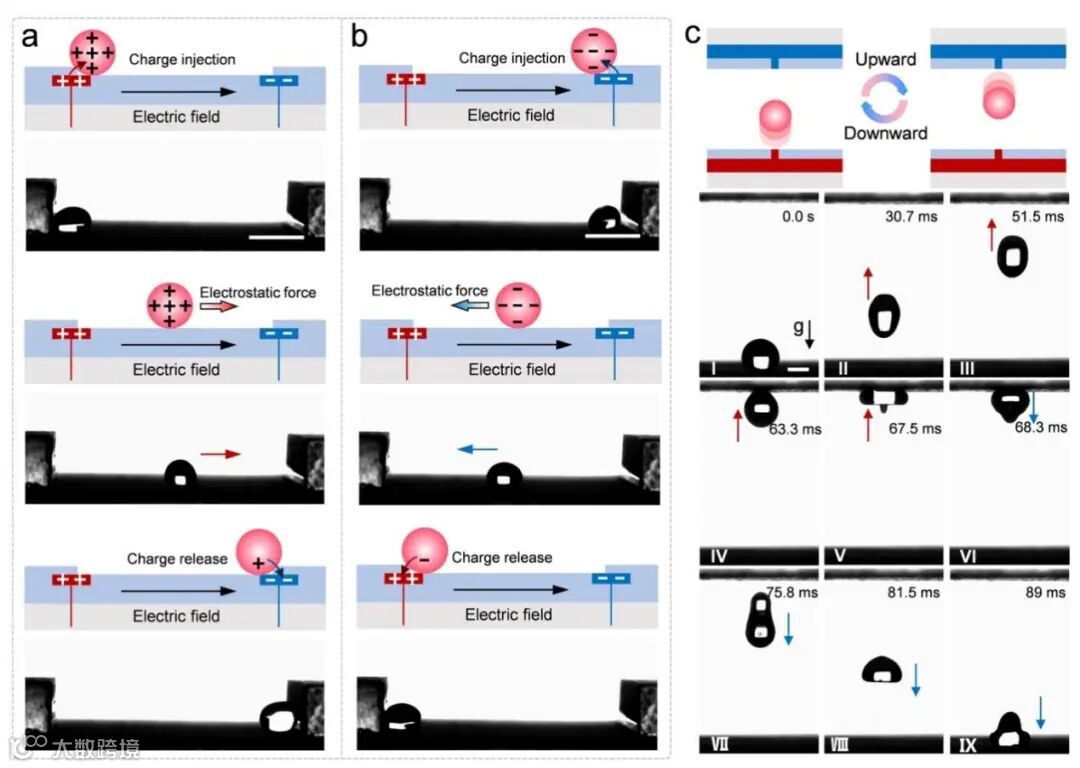 a

Charge injection

Electric field

Electrostatic force

Electric field

Charge release

Electric field

b

Charge injection

Electric field

Electrostatic force

Electric field

Charge release

Electric field

c

Upward

Downward

0.0 s

30.7 ms

51.5 ms

g

I

II

III

63.3 ms

67.5 ms

68.3 ms

IV

V

VI

75.8 ms

81.5 ms

89 ms

VII

VIII

IX

大数跨境