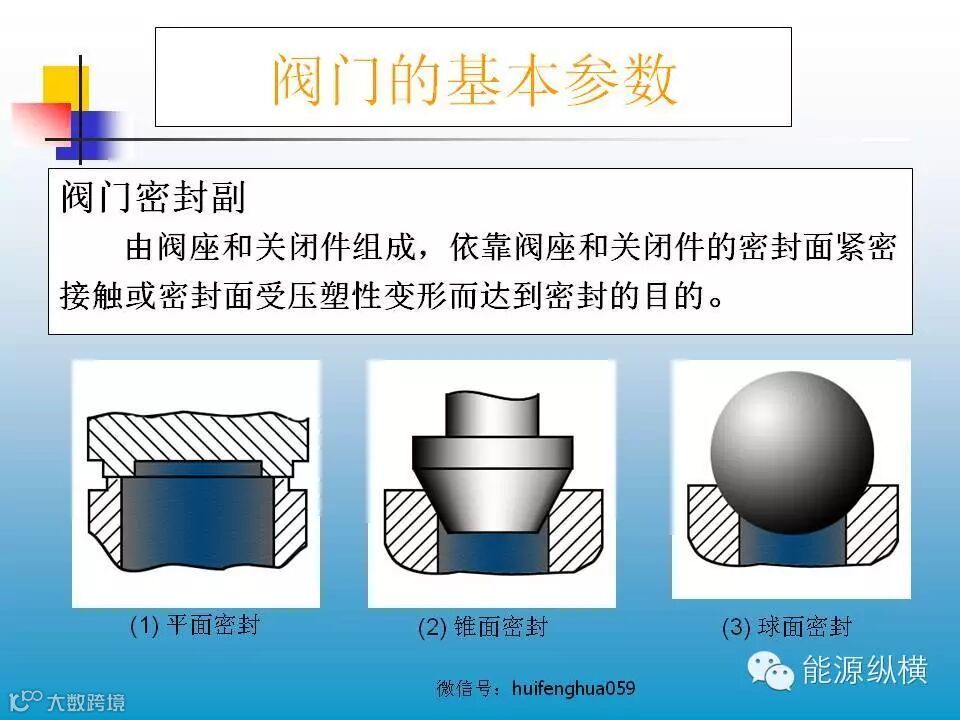 阀门的基本参数

阀门密封副

由阀座和关闭件组成，依靠阀座和关闭件的密封面紧密接触或密封面受压塑性变形而达到密封的目的。

(1) 平面密封

(2) 锥面密封

(3) 球面密封

能源纵横

微信号：huifenghua059

大数跨境