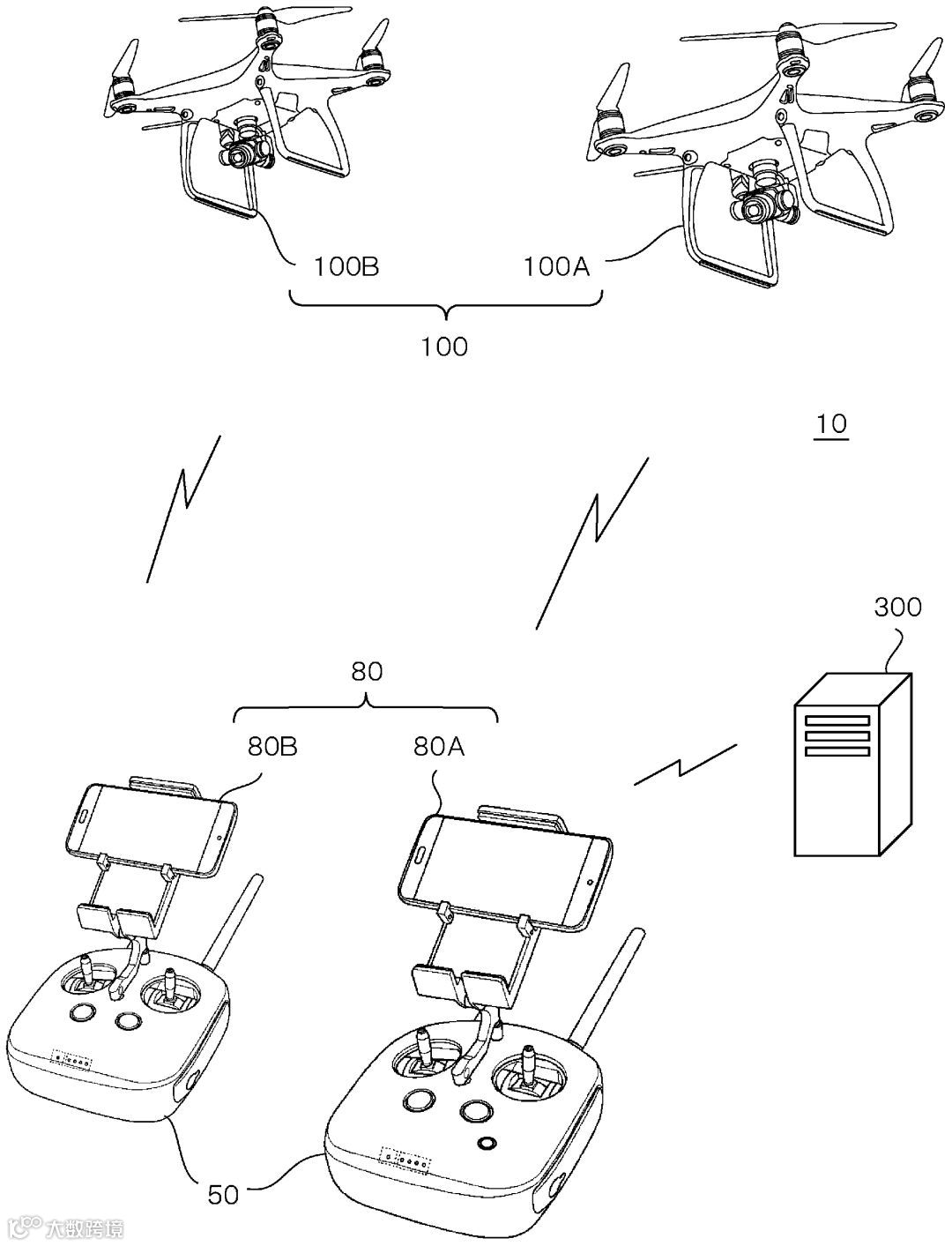 100B
100A
100
10
300
80
80B
80A
50
大数跨境