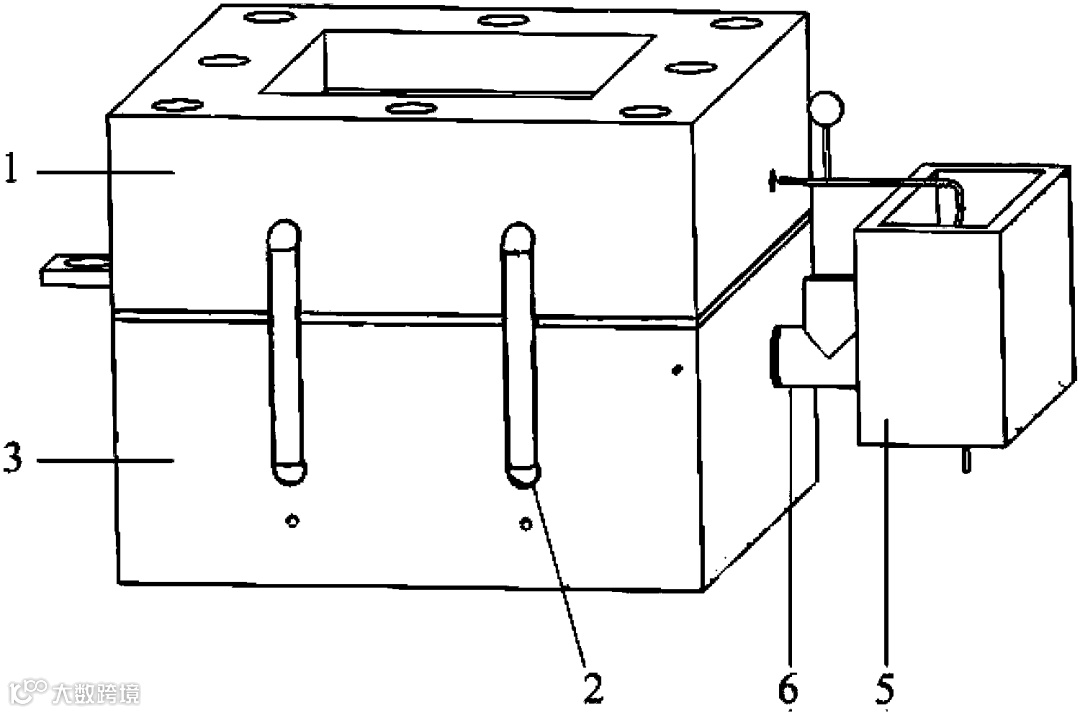 1
3
2
6
5
大数跨境