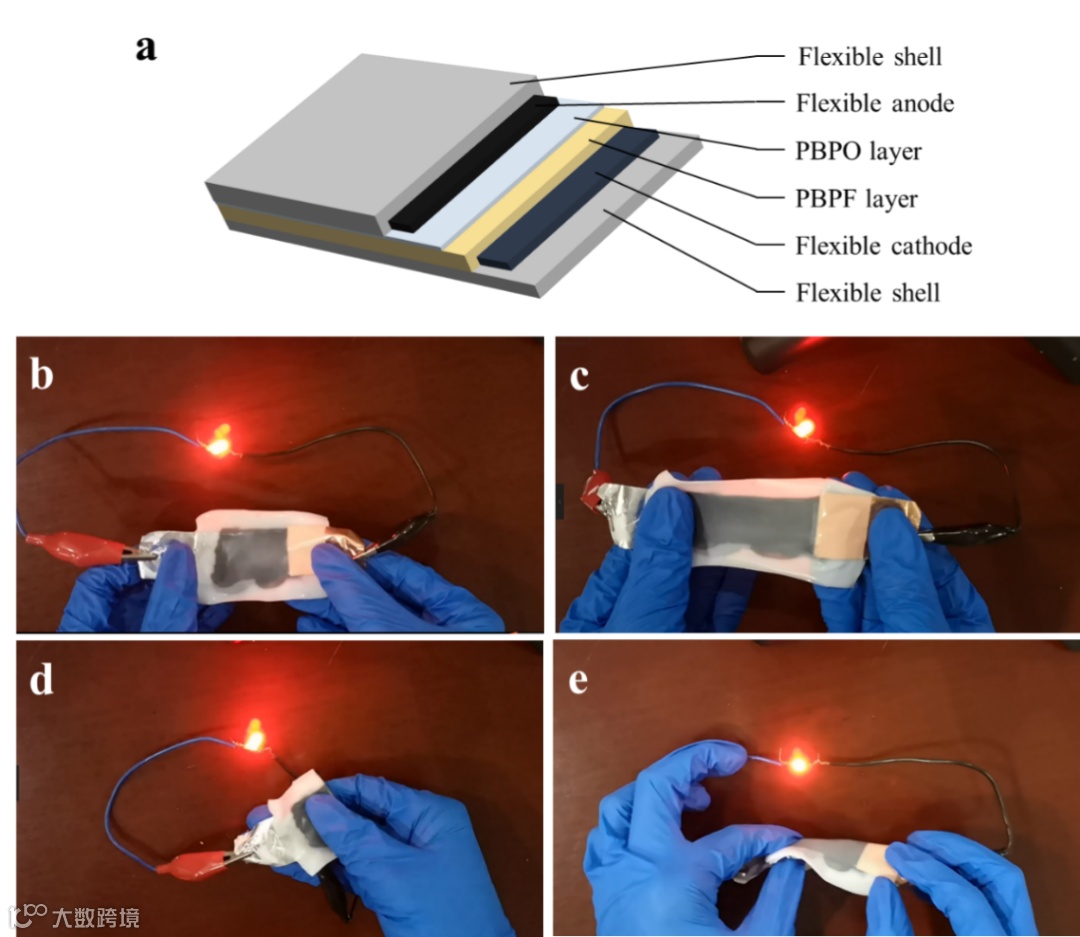 a

Flexible shell
Flexible anode
PBPO layer
PBPF layer
Flexible cathode
Flexible shell

b

c

d

e

大数跨境