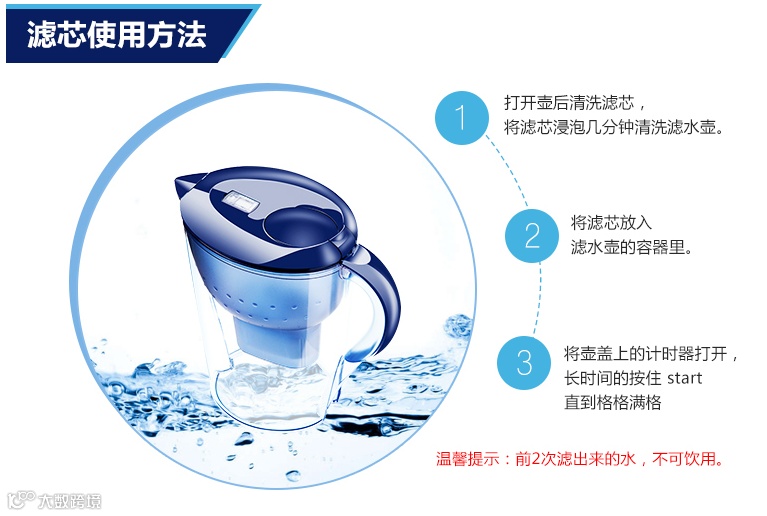 滤芯使用方法

1
打开壶后清洗滤芯，
将滤芯浸泡几分钟清洗滤水壶。

2
将滤芯放入
滤水壶的容器里。

3
将壶盖上的计时器打开，
长时间的按住 start
直到格格满格

温馨提示：前2次滤出来的水，不可饮用。

大数跨境