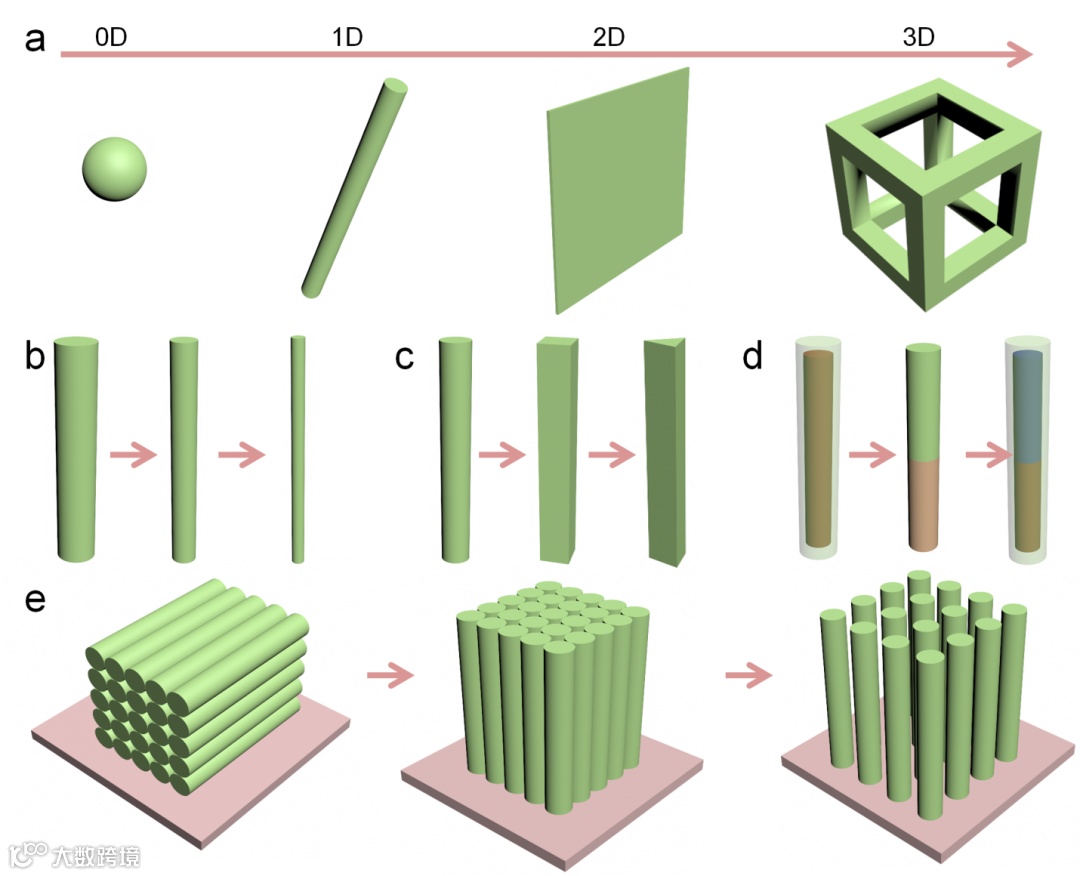 a
0D
1D
2D
3D
b
c
d
e
大数跨境